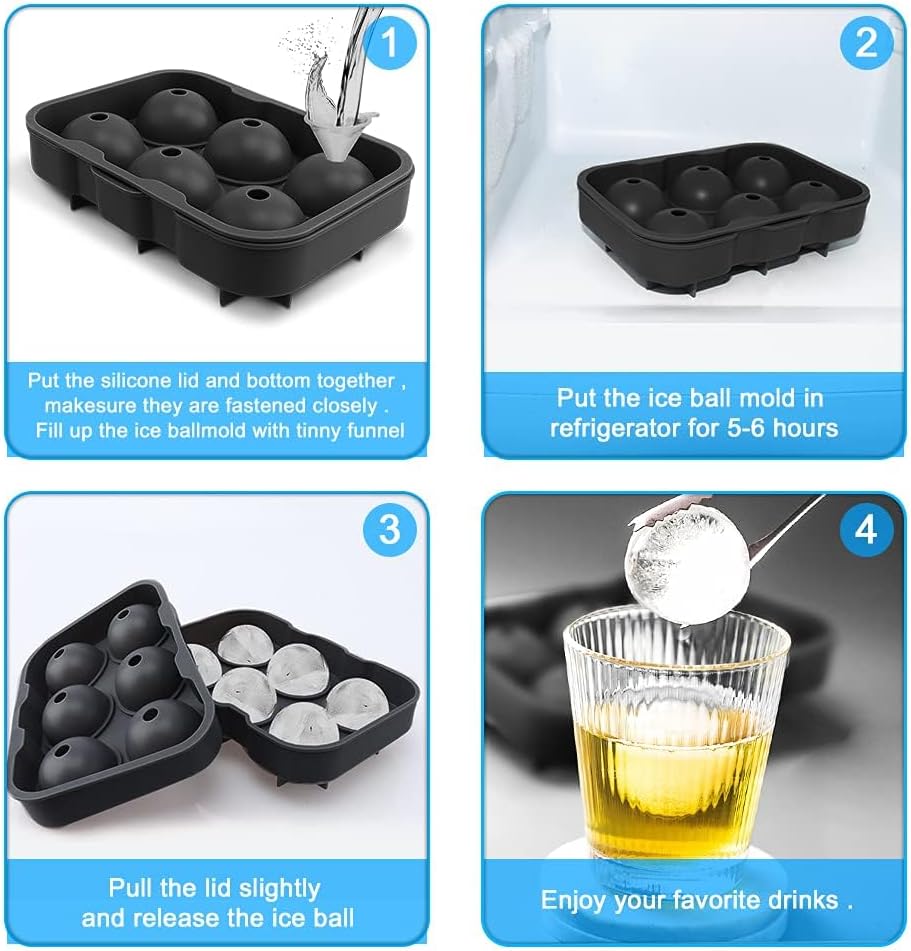 1

Put the silicone lid and bottom together , makesure they are fastened closely . Fill up the ice ballmold with tinny funnel

2

Put the ice ball mold in refrigerator for 5-6 hours

3

Pull the lid slightly and release the ice ball

4

Enjoy your favorite drinks .