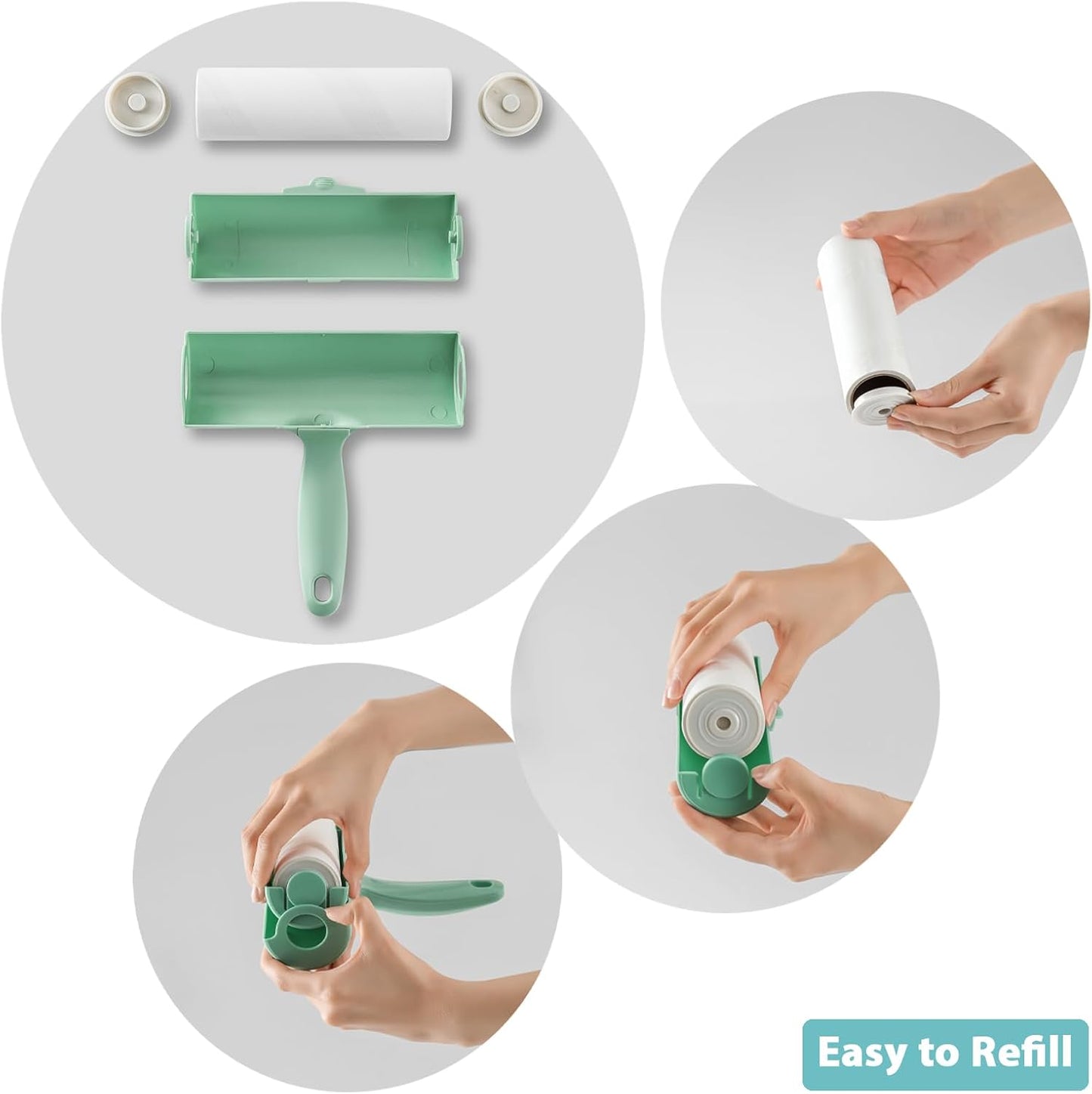 Easy to Refill