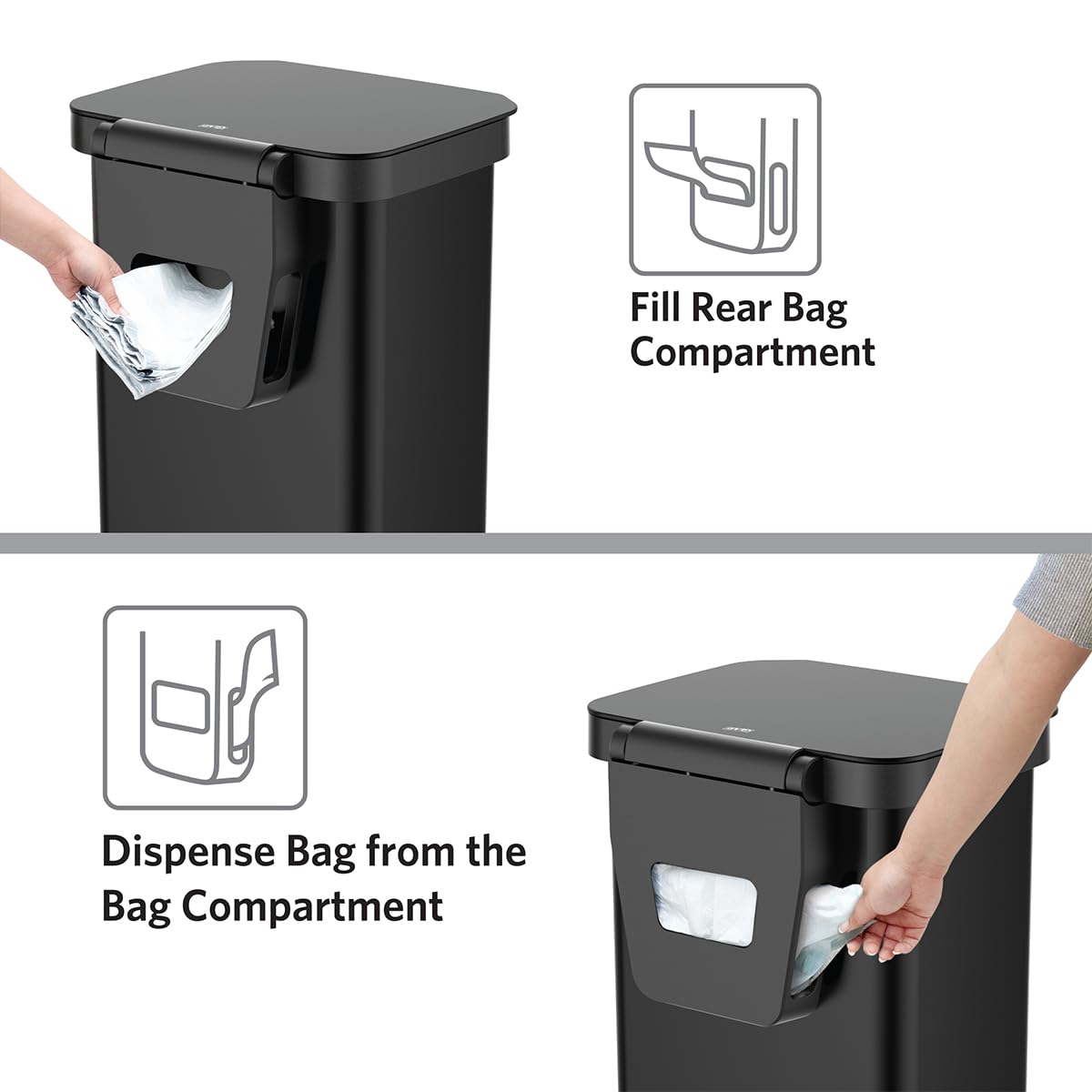 Fill Rear Bag Compartment

Dispense Bag from the Bag Compartment