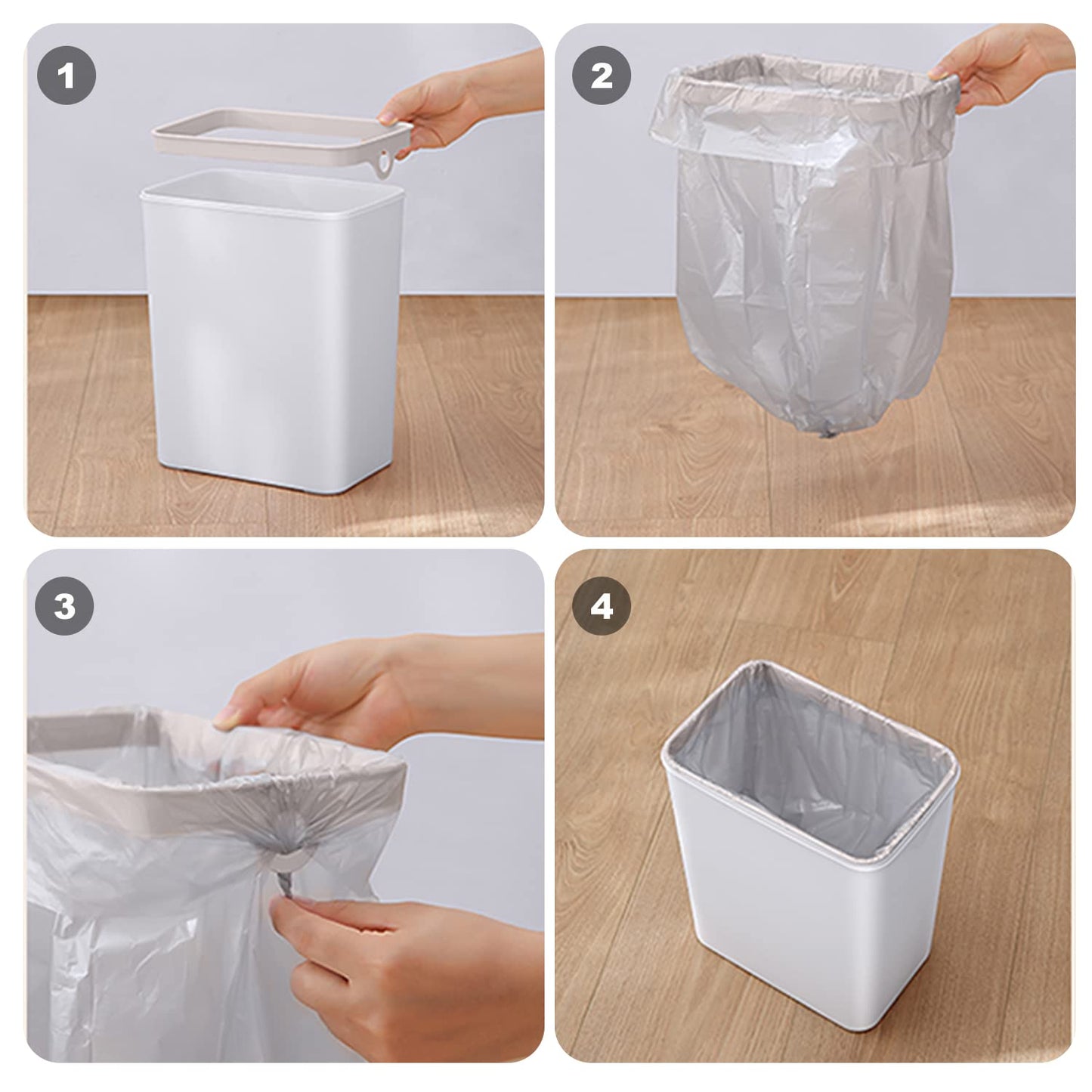 1

2

3

4