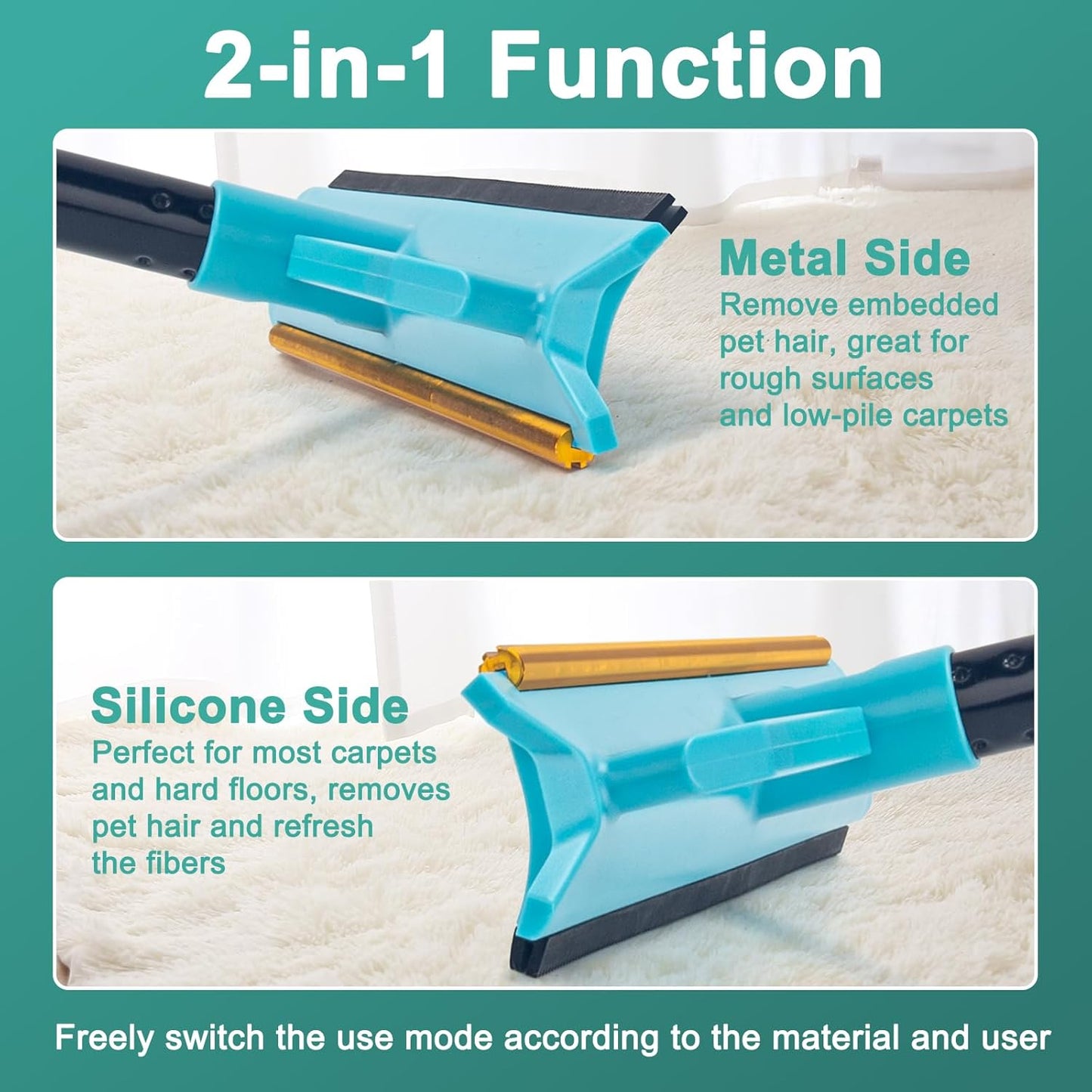 2-in-1 Function

Metal Side
Remove embedded pet hair, great for rough surfaces and low-pile carpets

Silicone Side
Perfect for most carpets and hard floors, removes pet hair and refresh the fibers

Freely switch the use mode according to the material and user