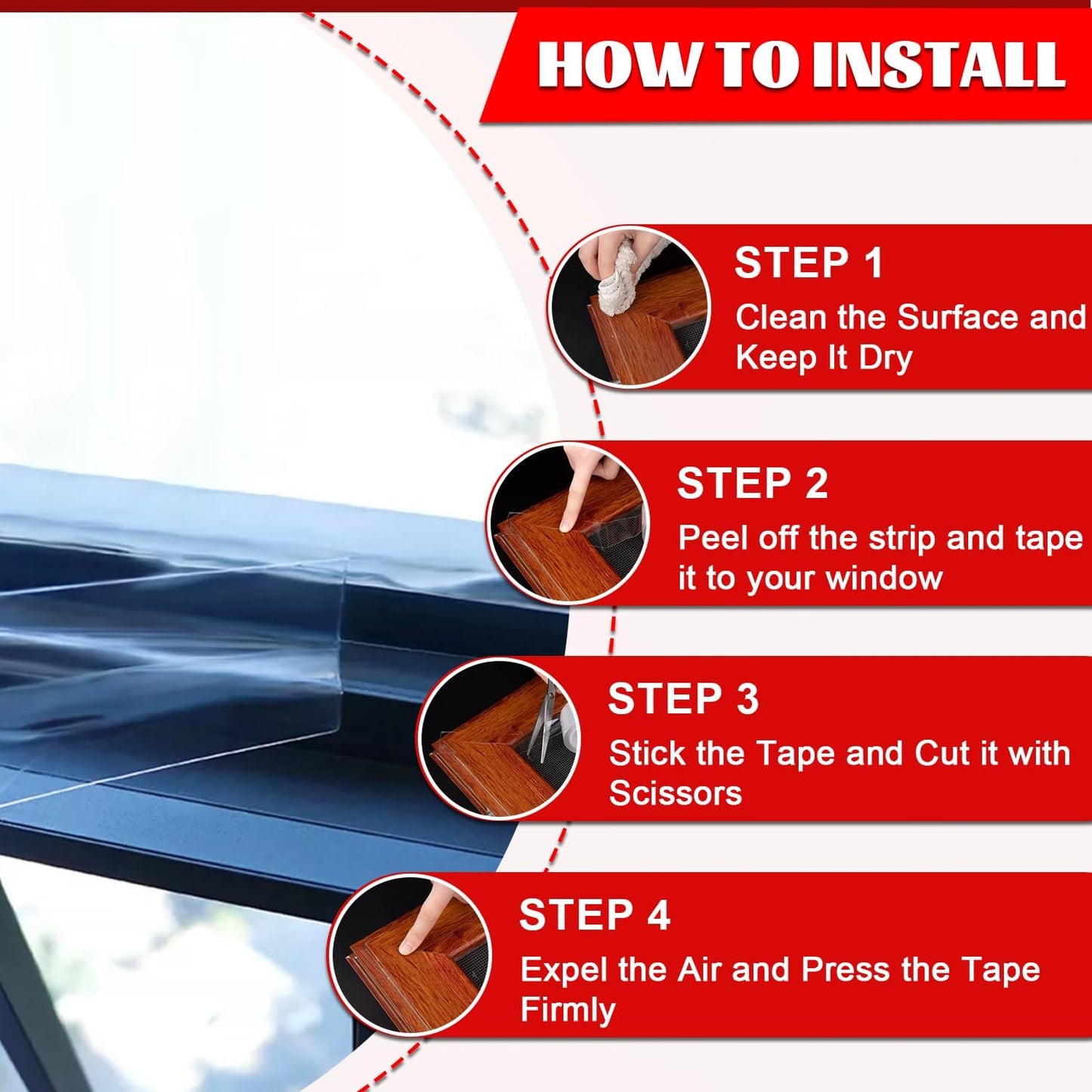 HOW TO INSTALL

STEP 1
Clean the Surface and Keep It Dry

STEP 2
Peel off the strip and tape it to your window

STEP 3
Stick the Tape and Cut it with Scissors

STEP 4
Expel the Air and Press the Tape Firmly