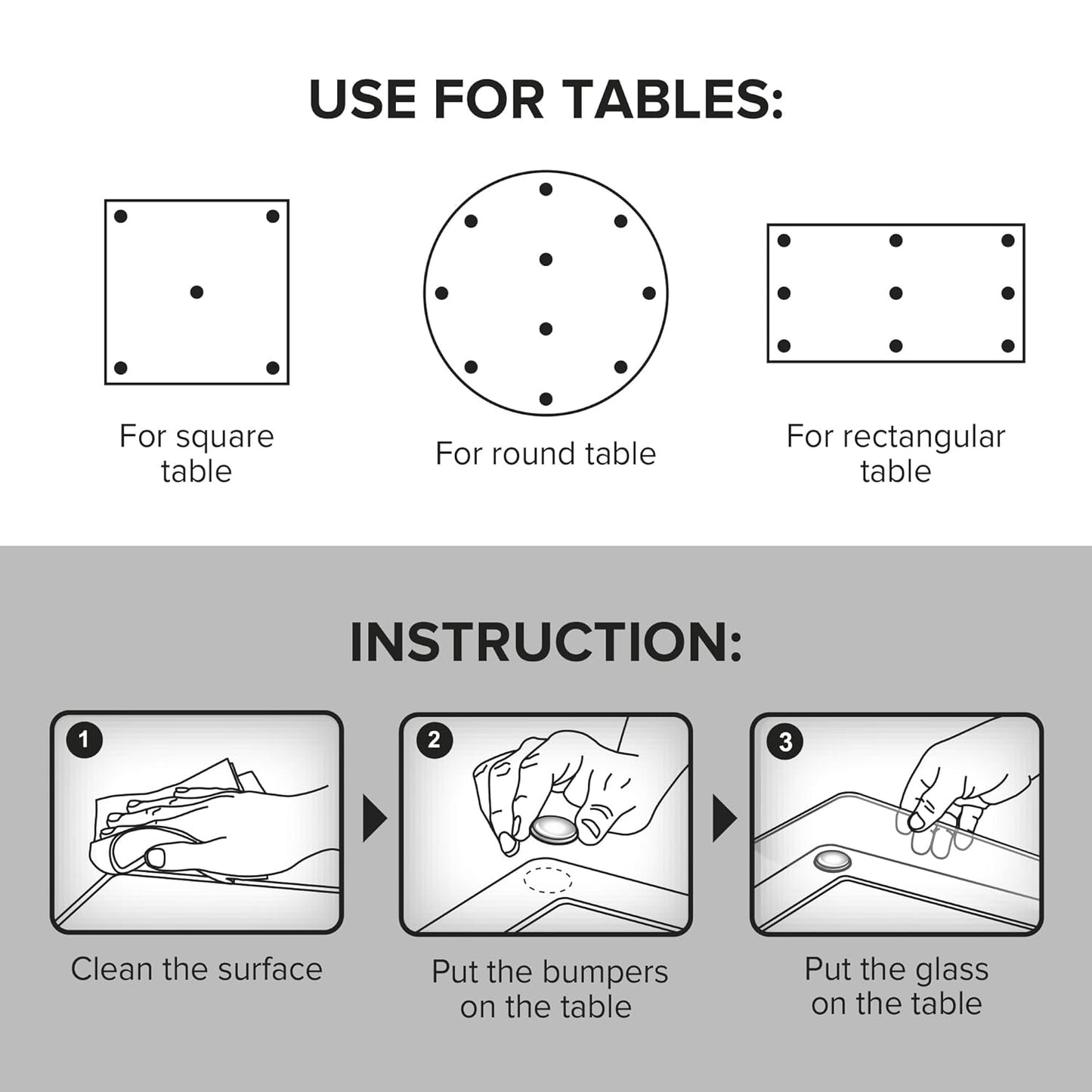 USE FOR TABLES:

For square table

For round table

For rectangular table

INSTRUCTION:

1

Clean the surface

2

Put the bumpers on the table

3

Put the glass on the table