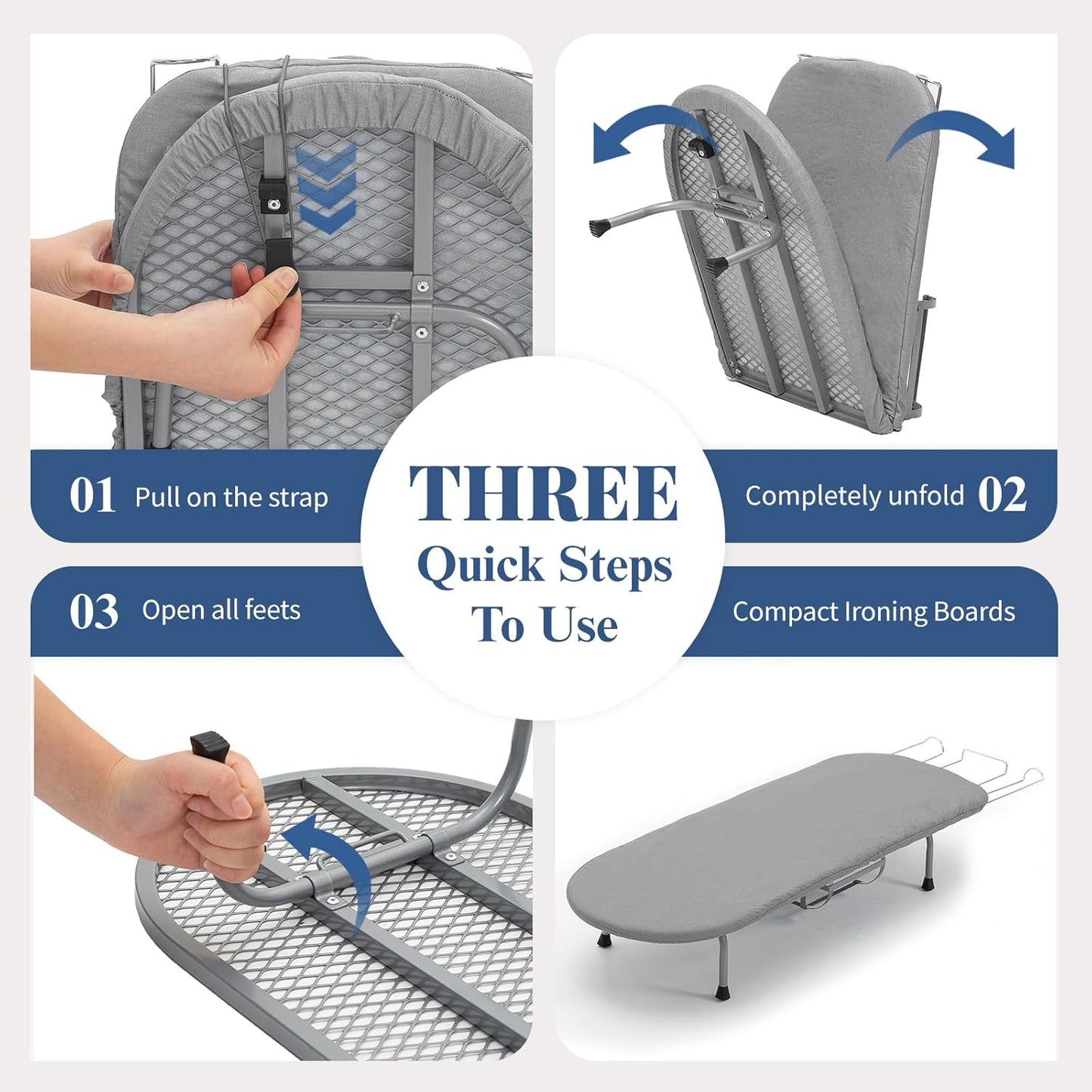 01 Pull on the strap

THREE
Quick Steps
To Use

Completely unfold 02

03 Open all feets

Compact Ironing Boards