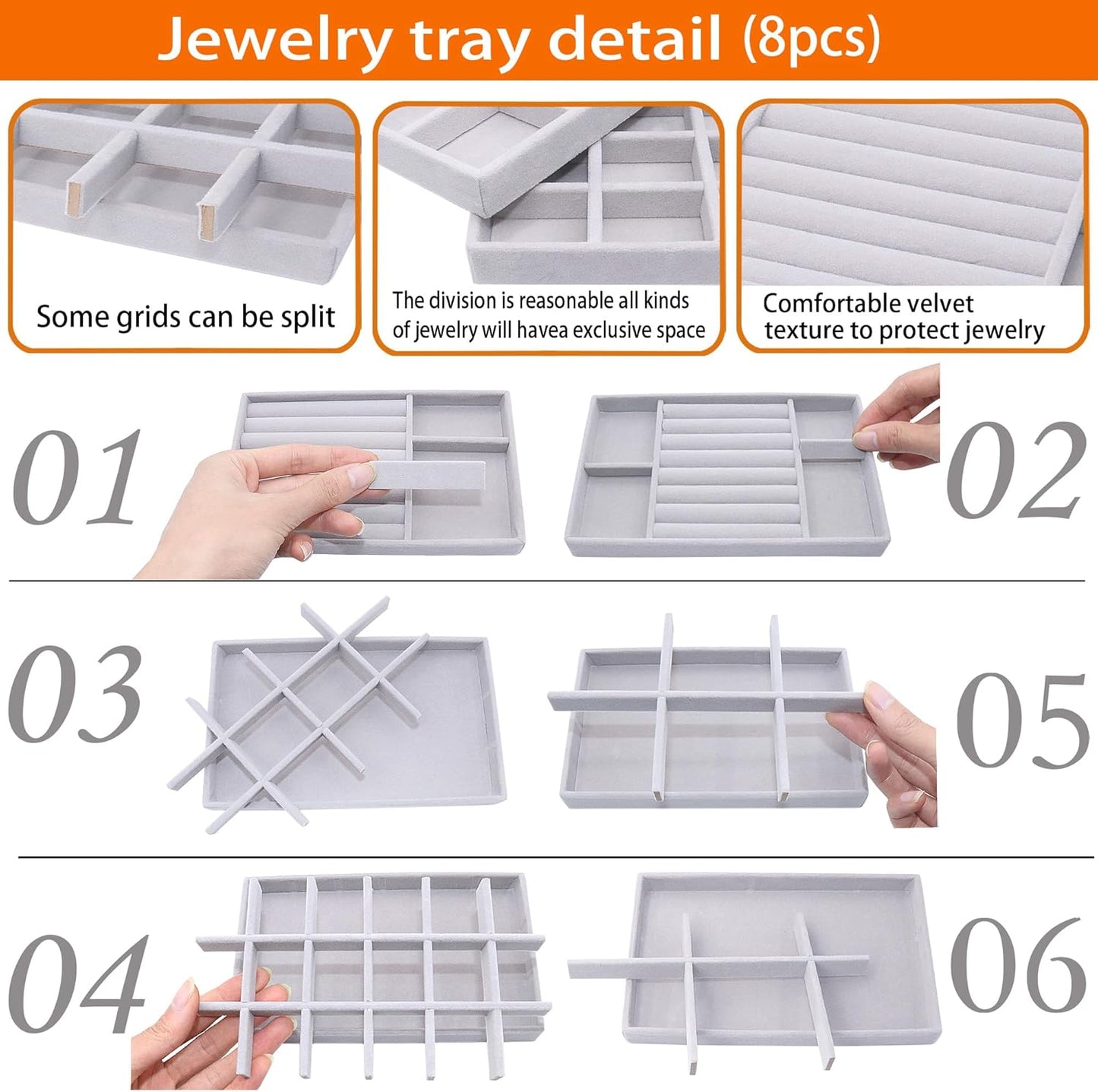 Jewelry tray detail (8pcs)

Some grids can be split

The division is reasonable all kinds of jewelry will havea exclusive space

Comfortable velvet texture to protect jewelry

01

02

03

05

04

06