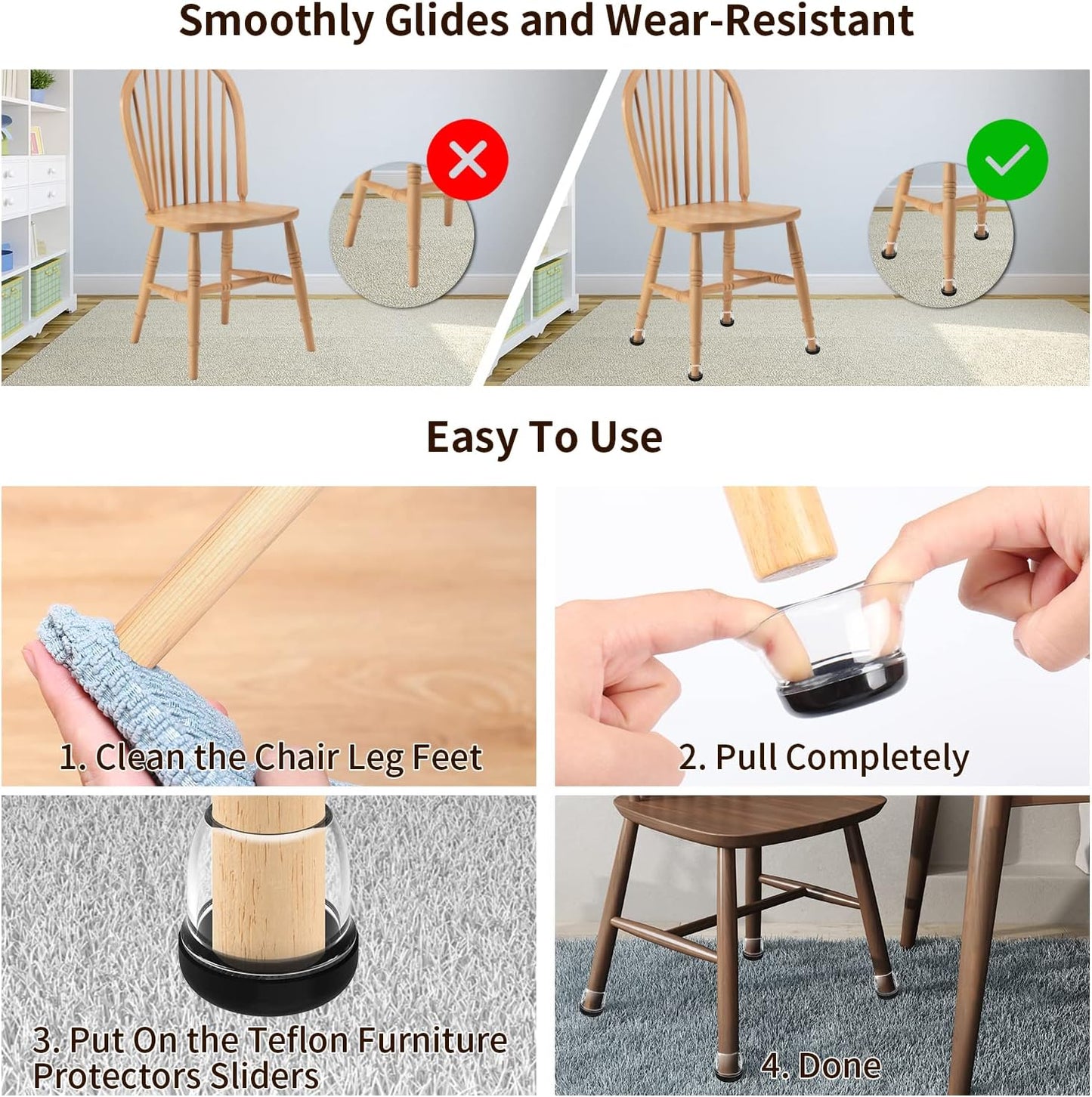 Smoothly Glides and Wear-Resistant

Easy To Use

1. Clean the Chair Leg Feet

2. Pull Completely

3. Put On the Teflon Furniture Protectors Sliders

4. Done