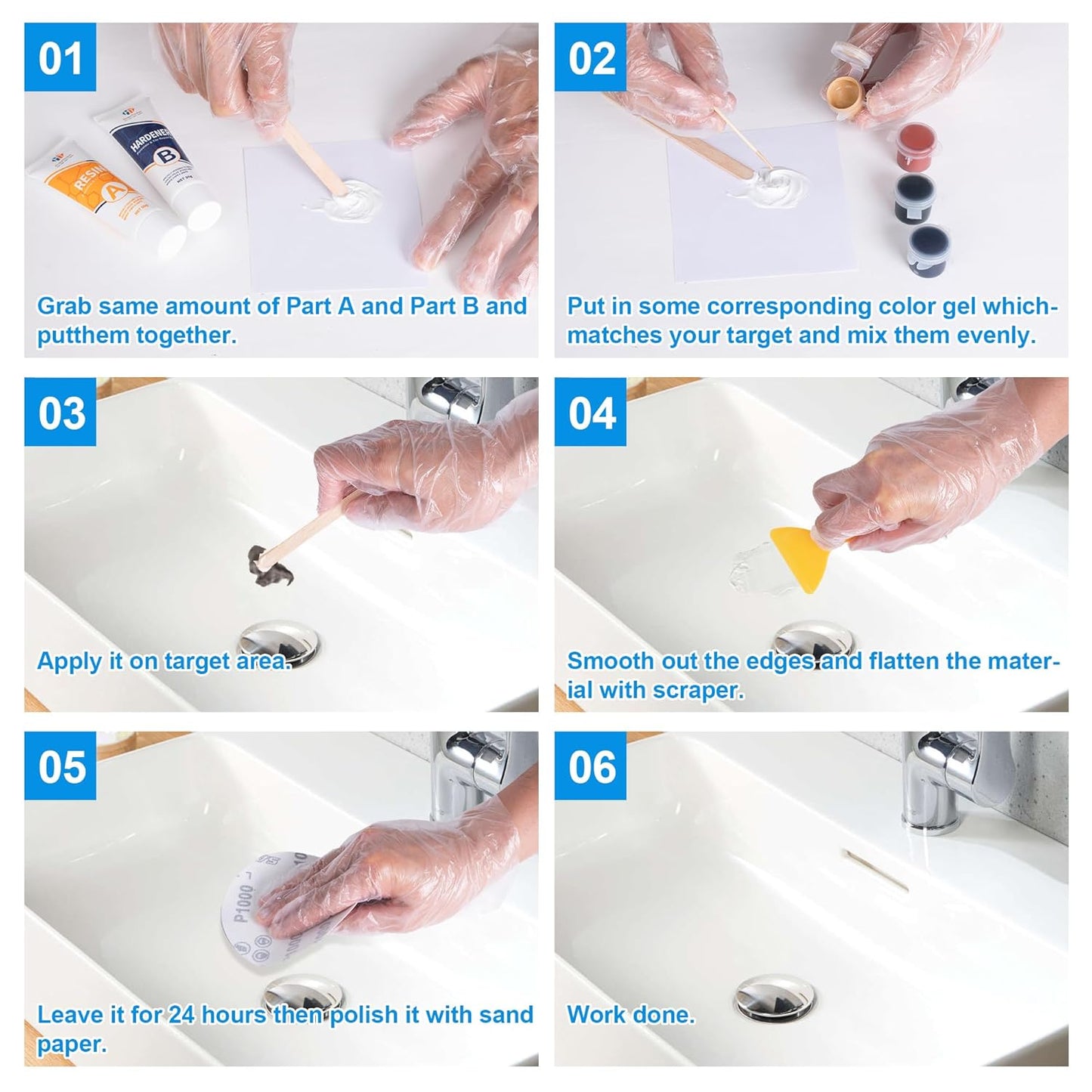 01

RESIN
A

HARDENER
B

Grab same amount of Part A and Part B and putthem together.

02

Put in some corresponding color gel which-matches your target and mix them evenly.

03

Apply it on target area.

04

Smooth out the edges and flatten the material with scraper.

05

P1000

Leave it for 24 hours then polish it with sand paper.

06

Work done.