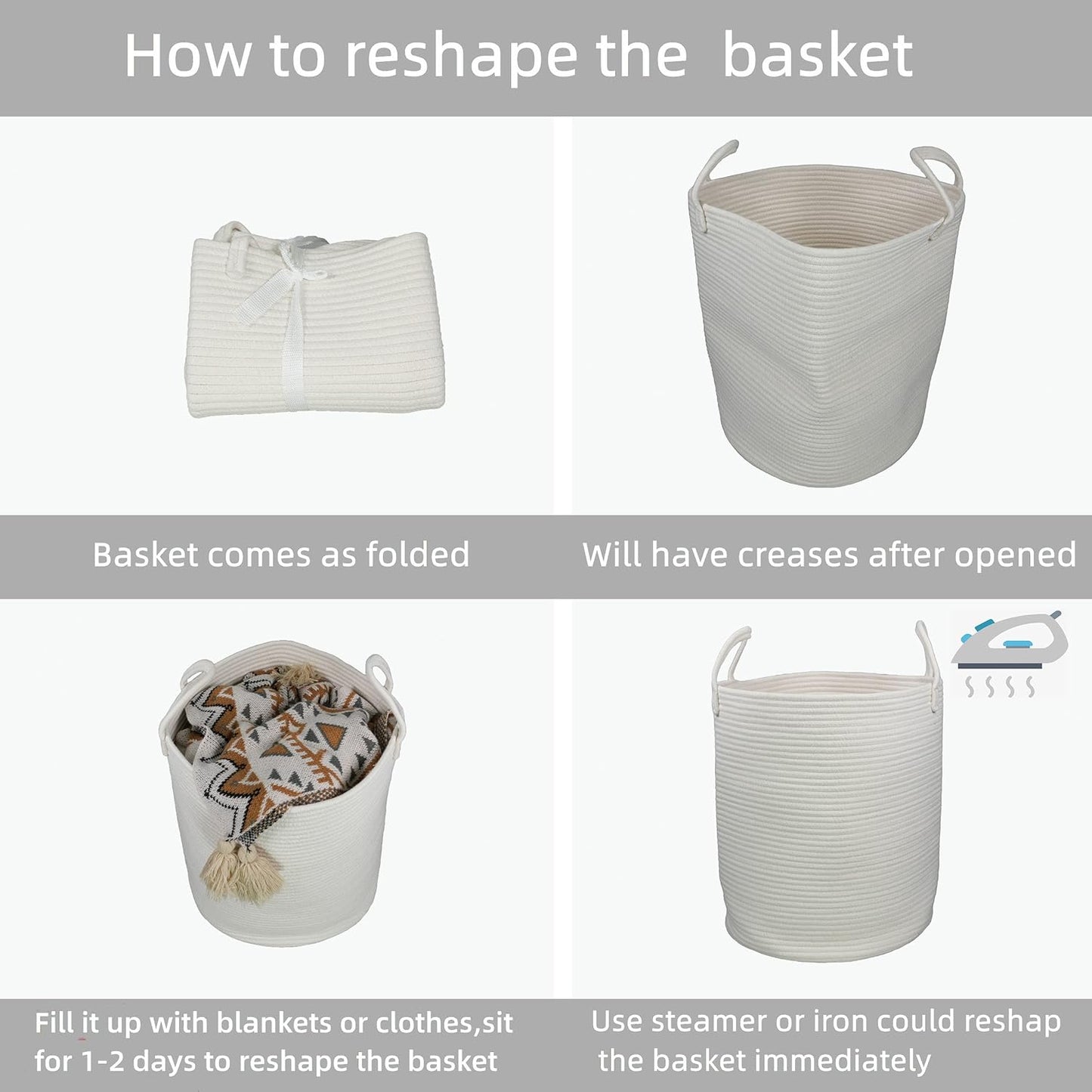 How to reshape the basket

Basket comes as folded

Will have creases after opened

Fill it up with blankets or clothes,sit for 1-2 days to reshape the basket

Use steamer or iron could reshap the basket immediately