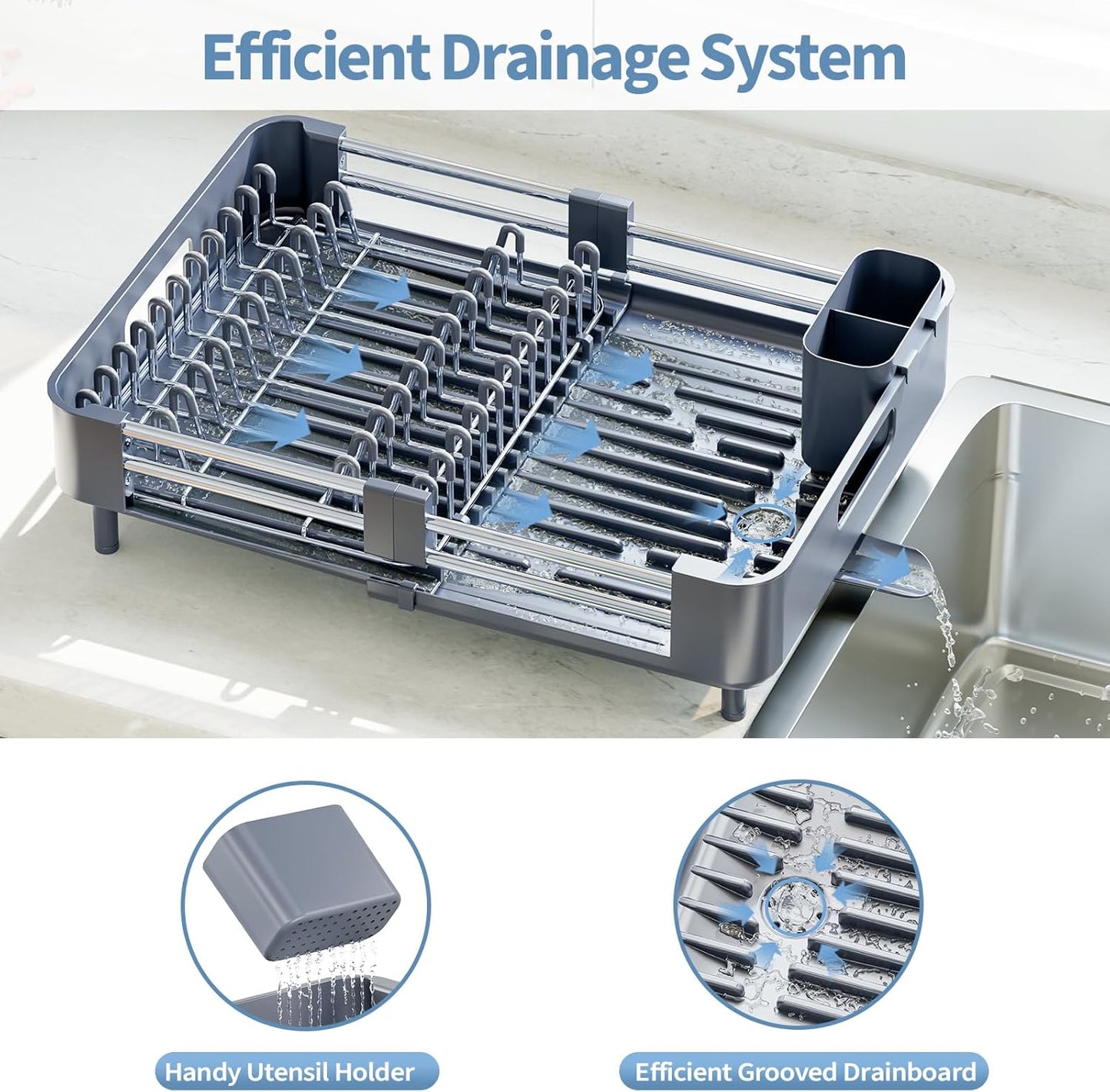 Efficient Drainage System

Handy Utensil Holder

Efficient Grooved Drainboard