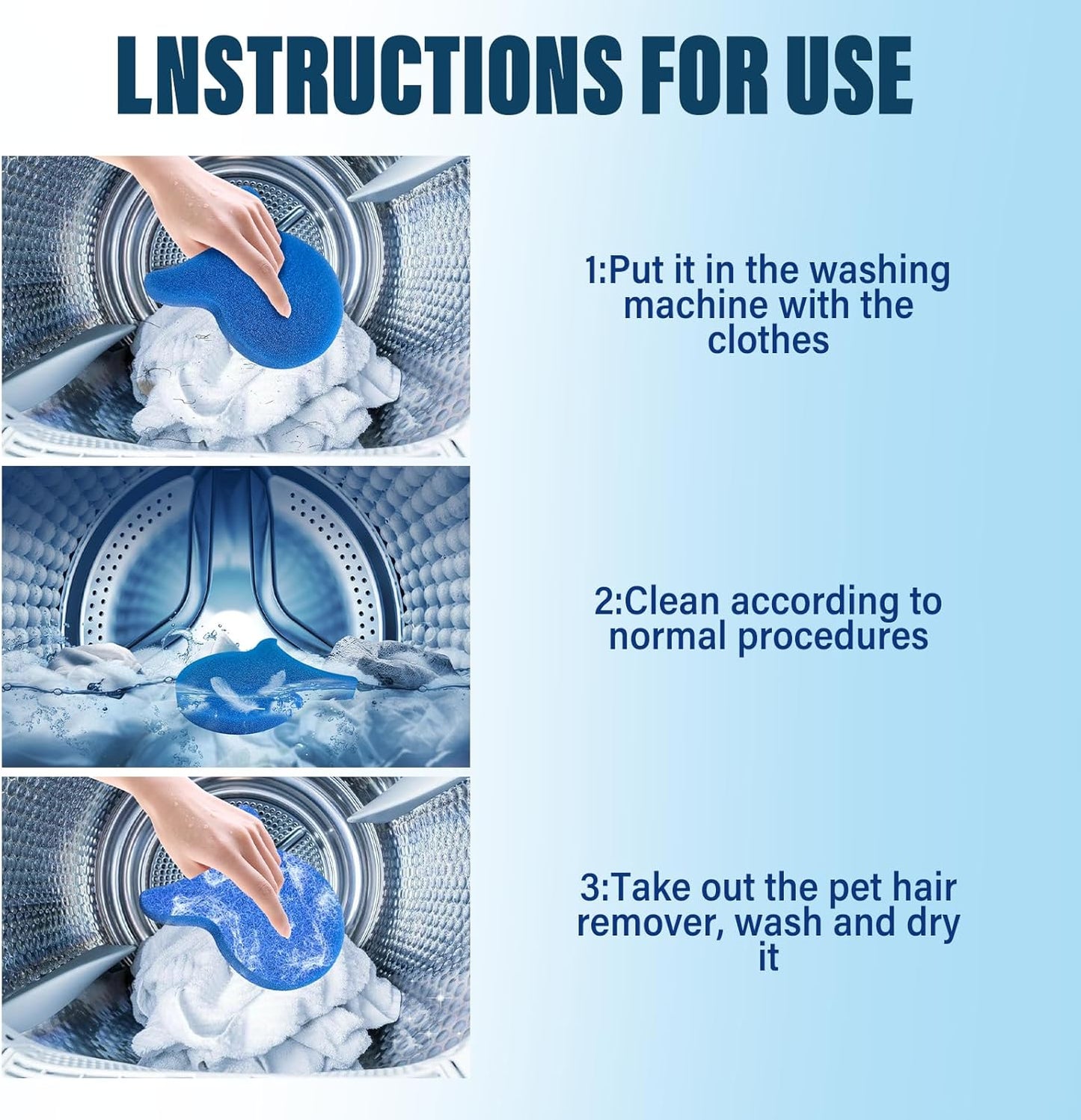 LNSTRUCTIONS FOR USE

1:Put it in the washing machine with the clothes

2:Clean according to normal procedures

3:Take out the pet hair remover, wash and dry it