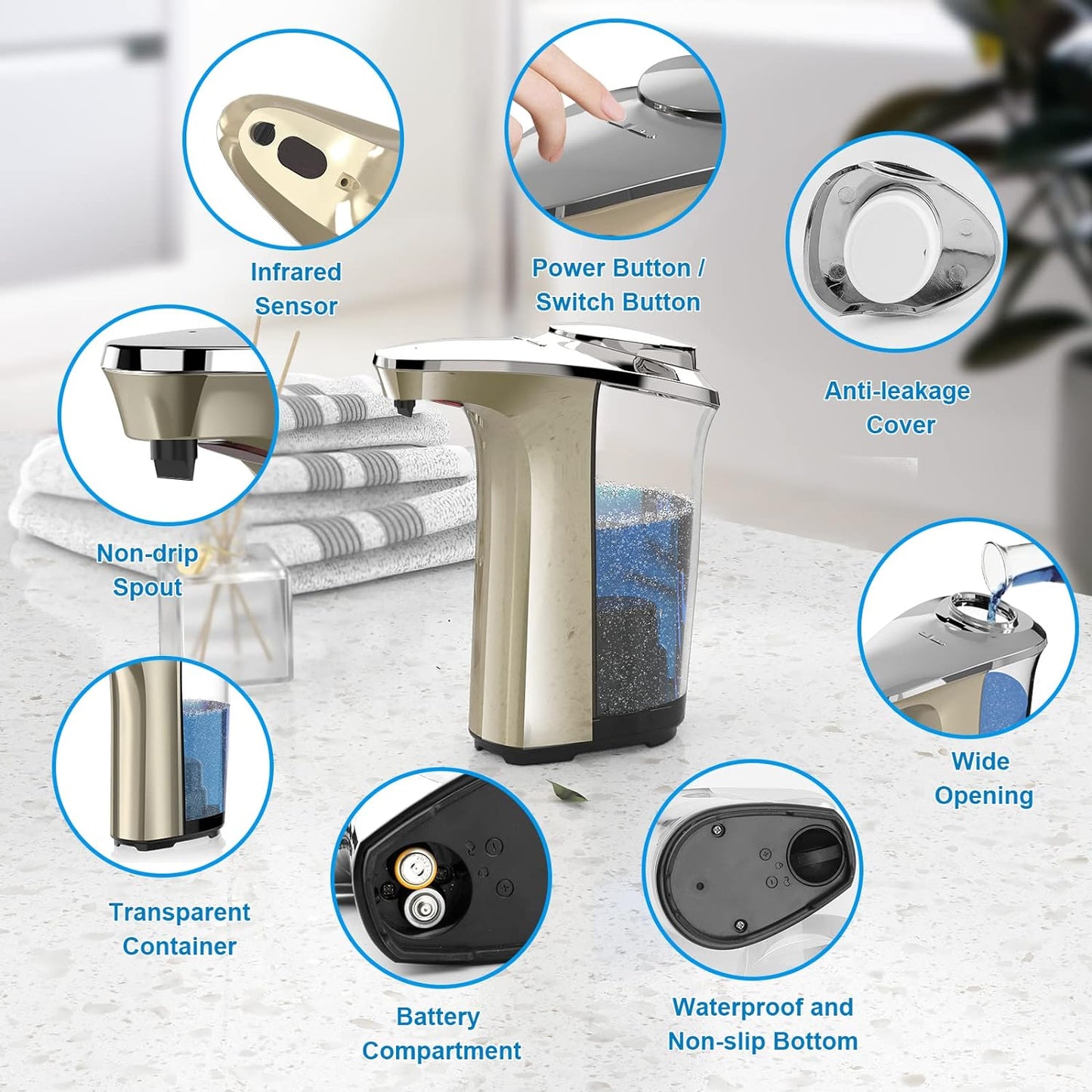 Infrared Sensor

Power Button / Switch Button

Anti-leakage Cover

Non-drip Spout

Wide Opening

Transparent Container

Battery Compartment

Waterproof and Non-slip Bottom