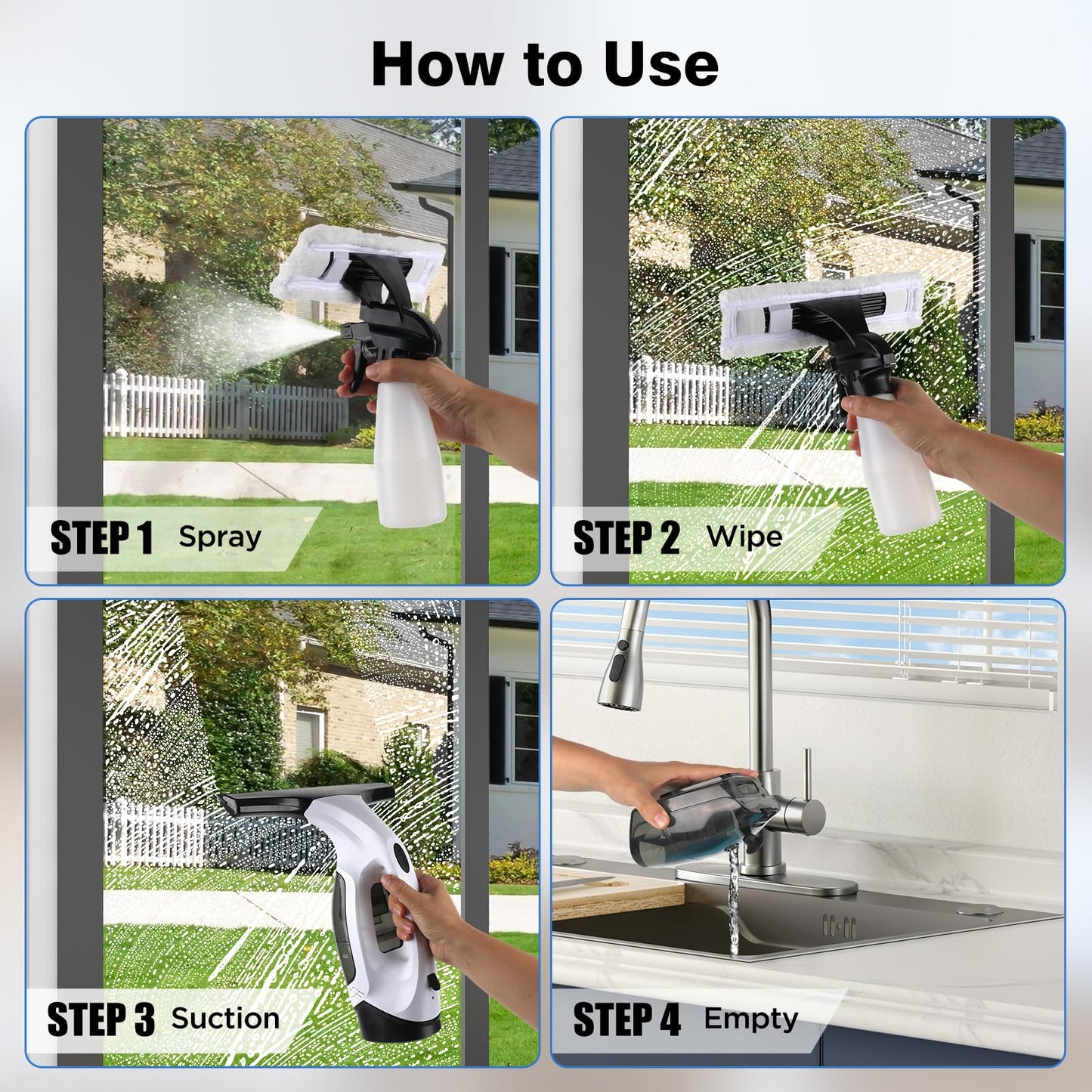 How to Use

STEP 1 Spray

STEP 2 Wipe

STEP 3 Suction

STEP 4 Empty