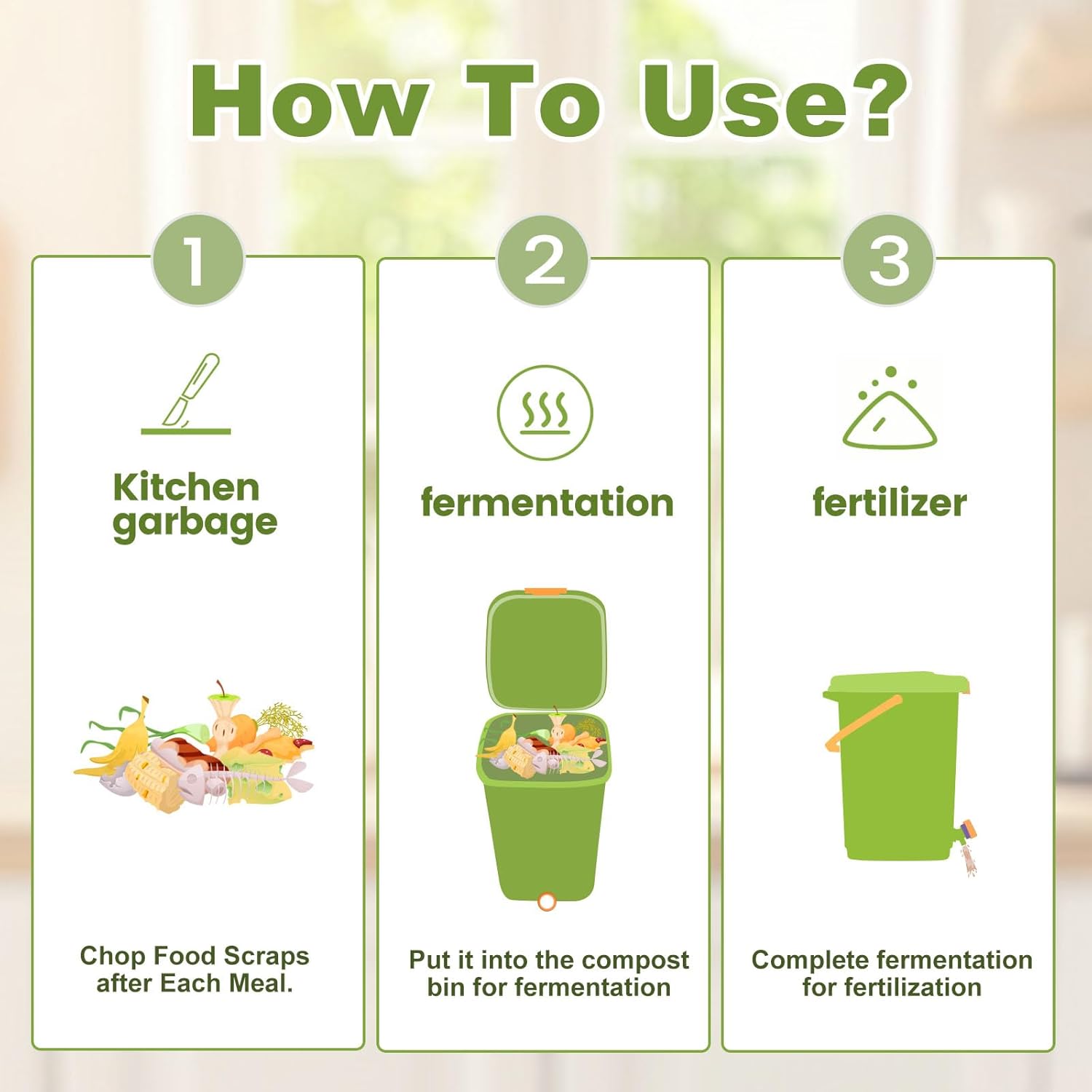 How To Use?

1

Kitchen garbage

Chop Food Scraps after Each Meal.

2

fermentation

Put it into the compost bin for fermentation

3

fertilizer

Complete fermentation for fertilization