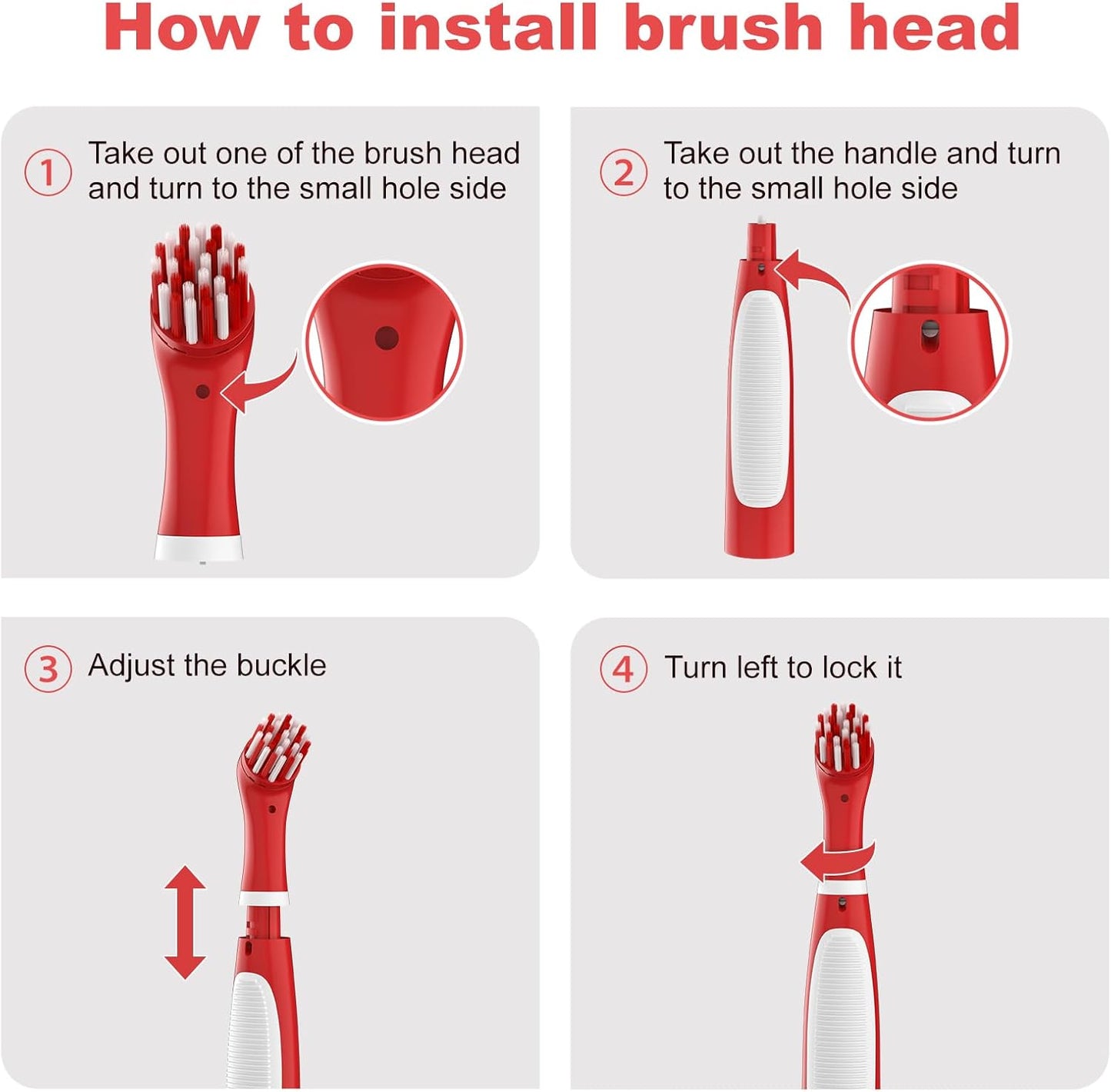 How to install brush head

1 Take out one of the brush head and turn to the small hole side

2 Take out the handle and turn to the small hole side

3 Adjust the buckle

4 Turn left to lock it