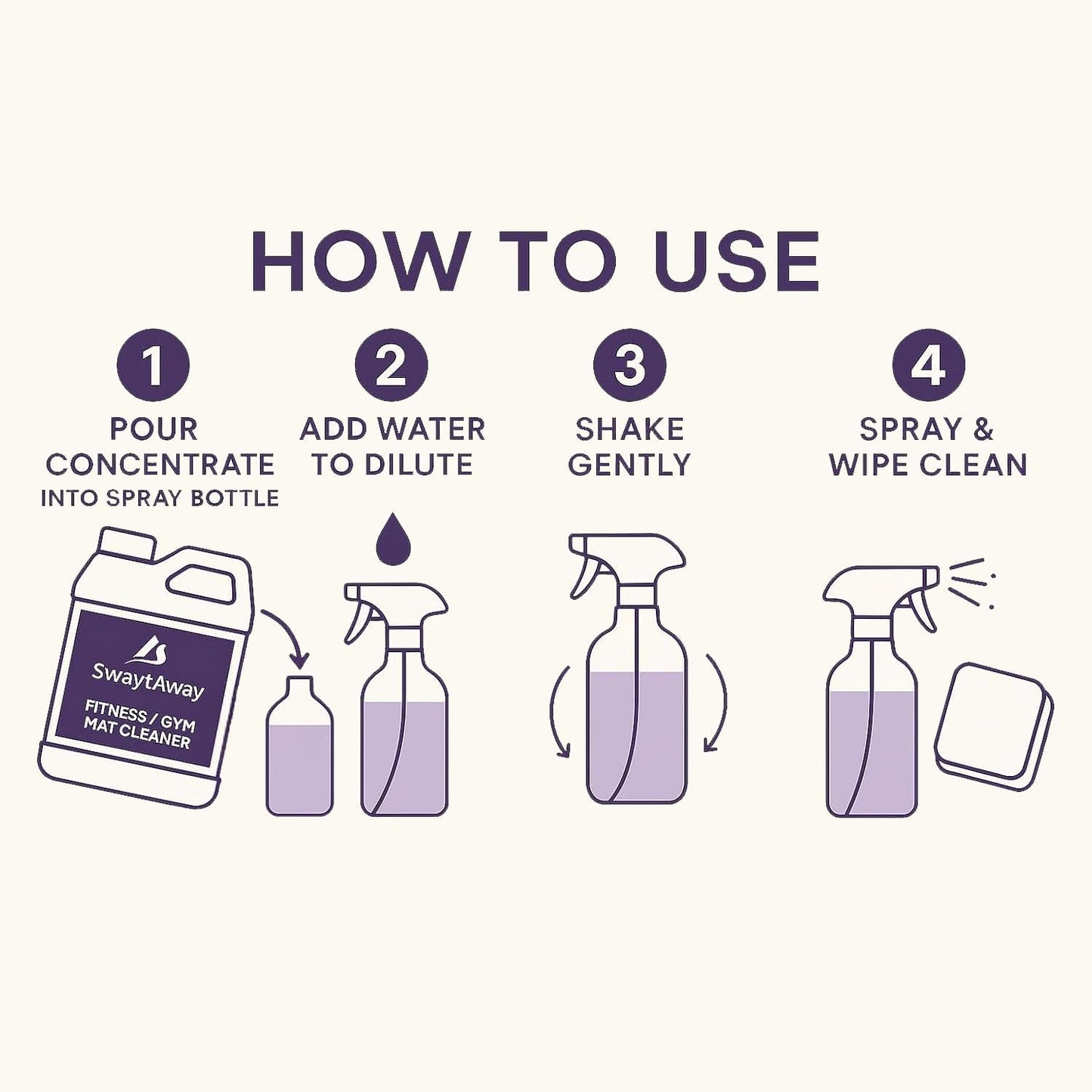 HOW TO USE

1
POUR CONCENTRATE INTO SPRAY BOTTLE

2
ADD WATER TO DILUTE

3
SHAKE GENTLY

4
SPRAY & WIPE CLEAN

SwaytAway
FITNESS / GYM MAT CLEANER