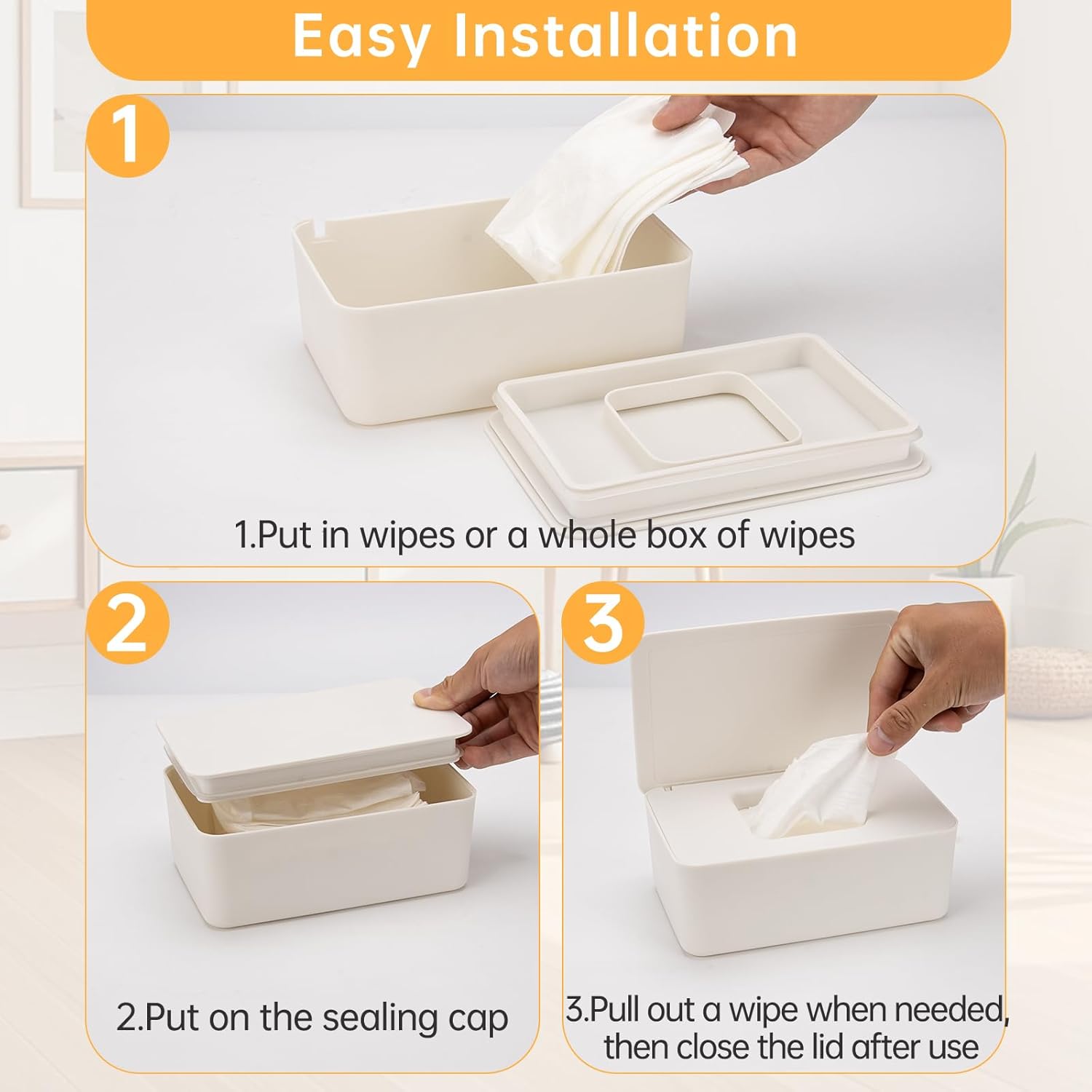 Easy Installation

1

1.Put in wipes or a whole box of wipes

2

2.Put on the sealing cap

3

3.Pull out a wipe when needed, then close the lid after use