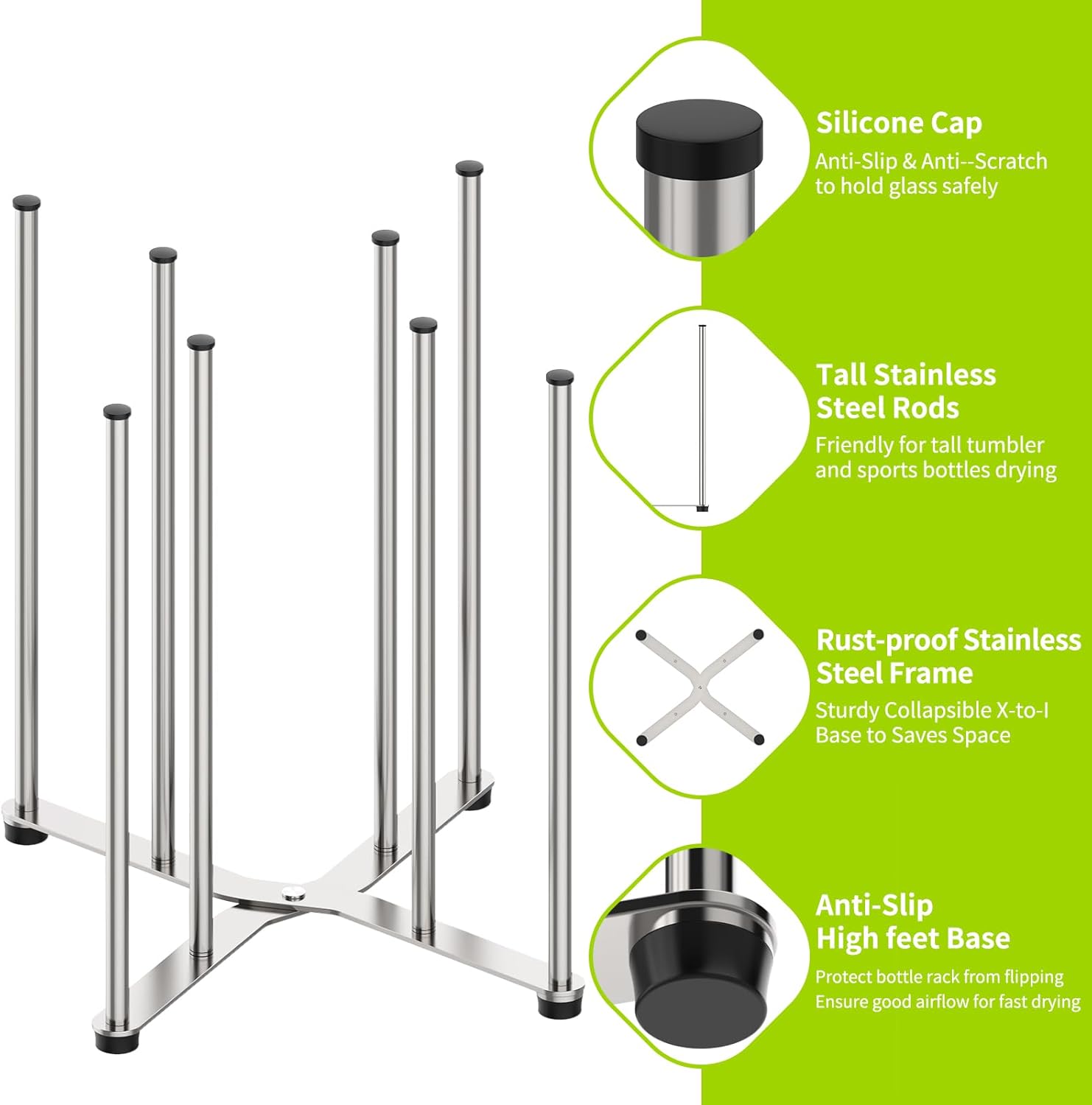 Silicone Cap
Anti-Slip & Anti--Scratch to hold glass safely

Tall Stainless Steel Rods
Friendly for tall tumbler and sports bottles drying

Rust-proof Stainless Steel Frame
Sturdy Collapsible X-to-I Base to Saves Space

Anti-Slip High feet Base
Protect bottle rack from flipping
Ensure good airflow for fast drying