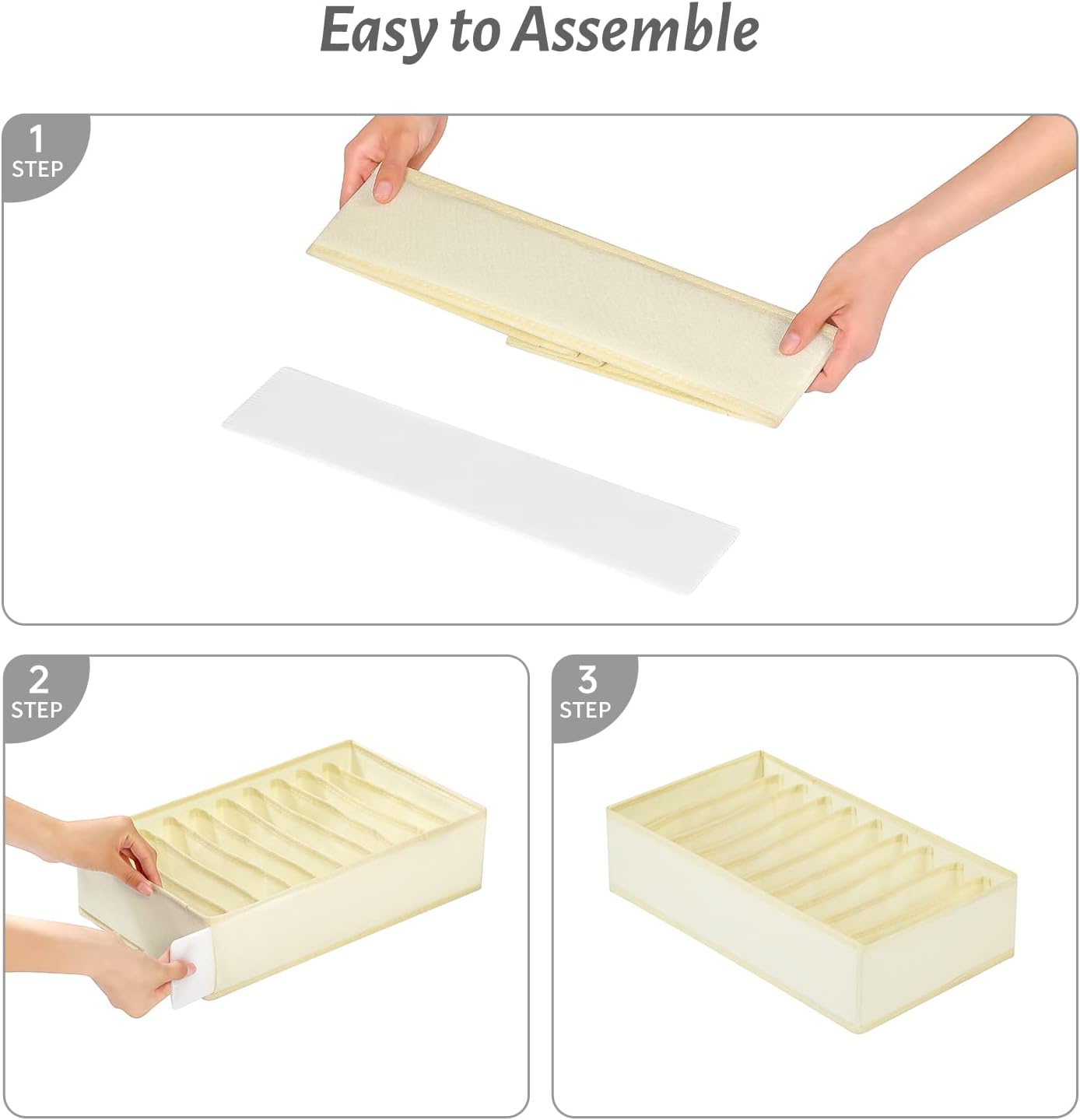 Easy to Assemble

1
STEP

2
STEP

3
STEP