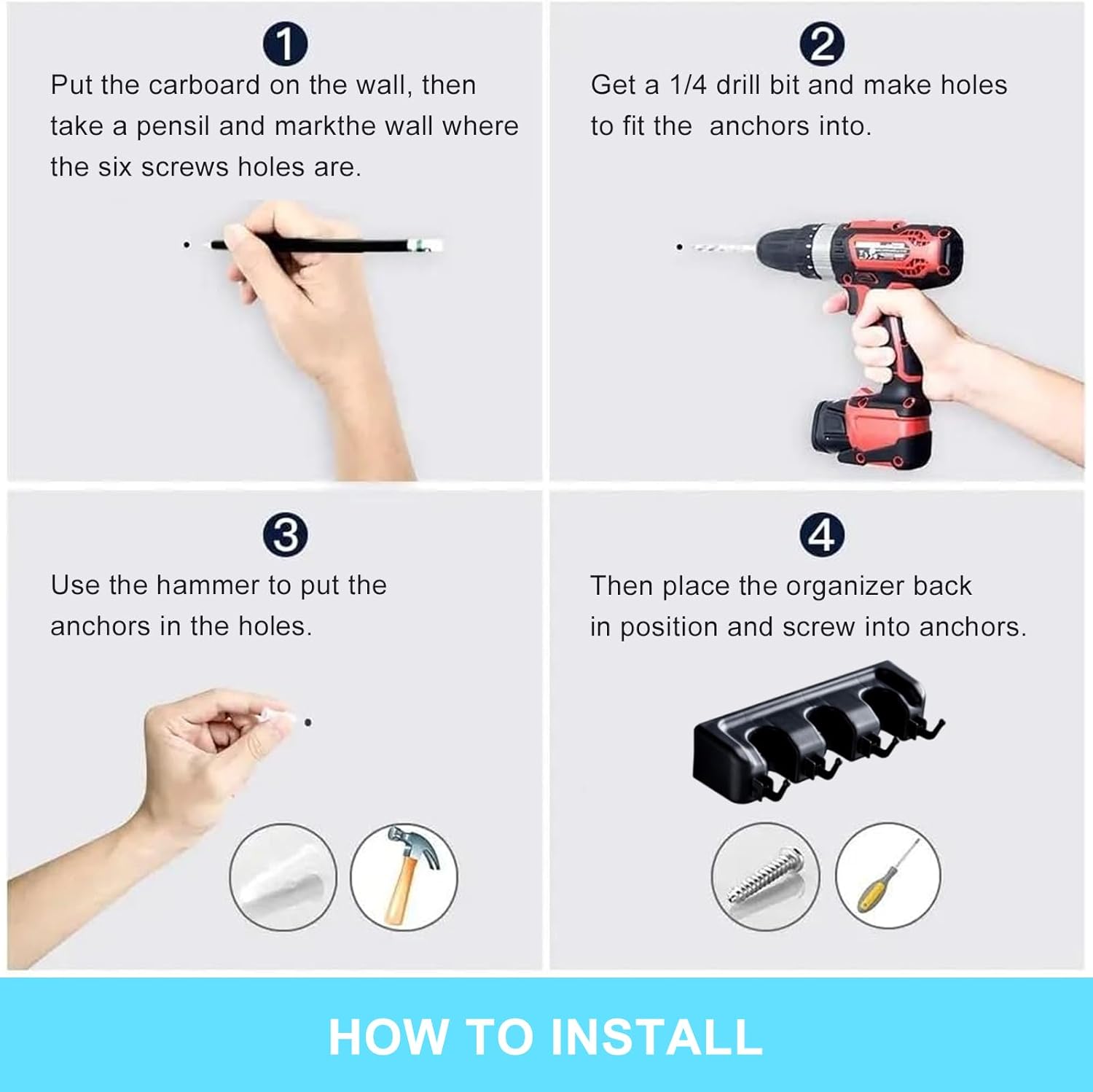 1
Put the carboard on the wall, then take a pensil and markthe wall where the six screws holes are.

2
Get a 1/4 drill bit and make holes to fit the anchors into.

3
Use the hammer to put the anchors in the holes.

4
Then place the organizer back in position and screw into anchors.

HOW TO INSTALL