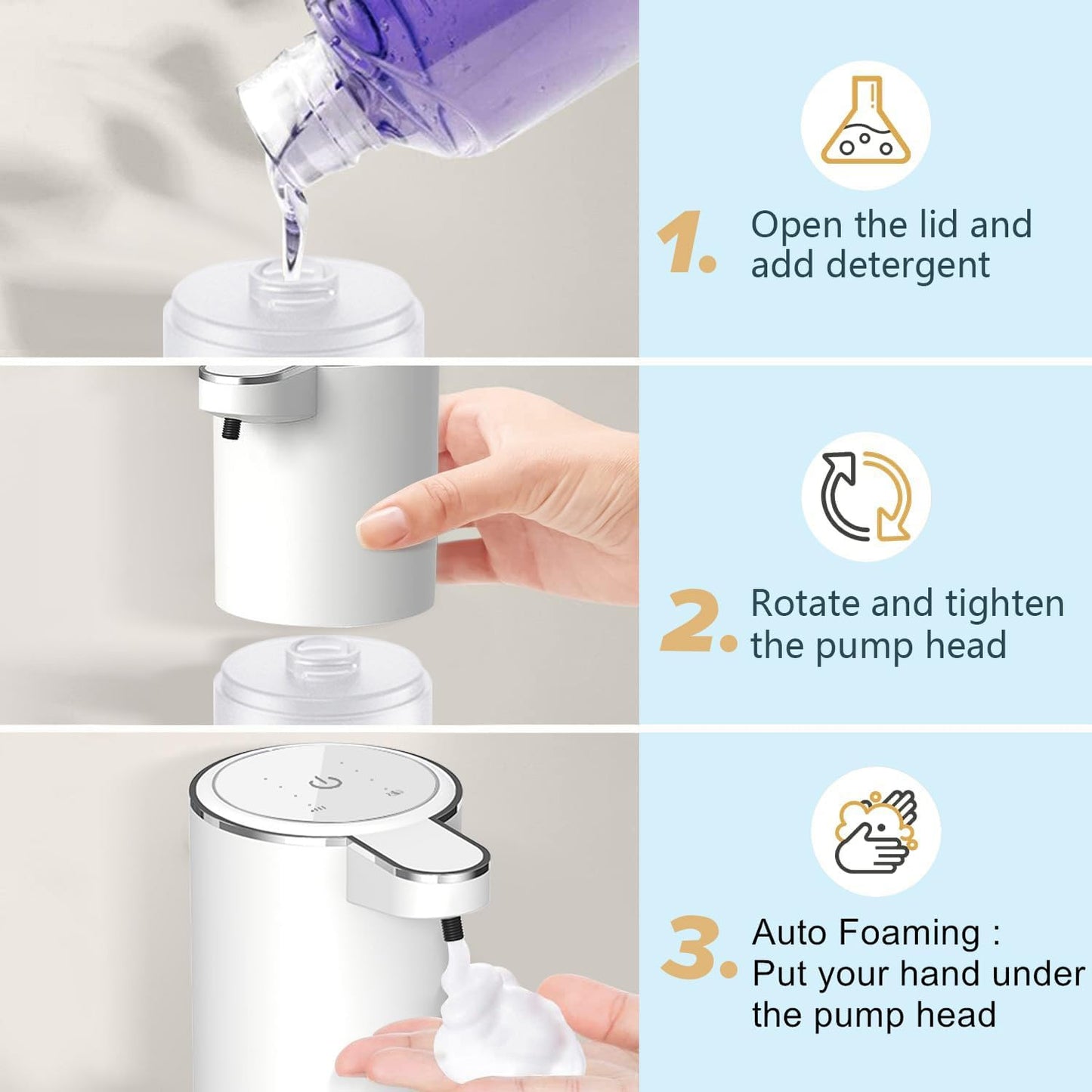 1. Open the lid and add detergent

2. Rotate and tighten the pump head

3. Auto Foaming : Put your hand under the pump head