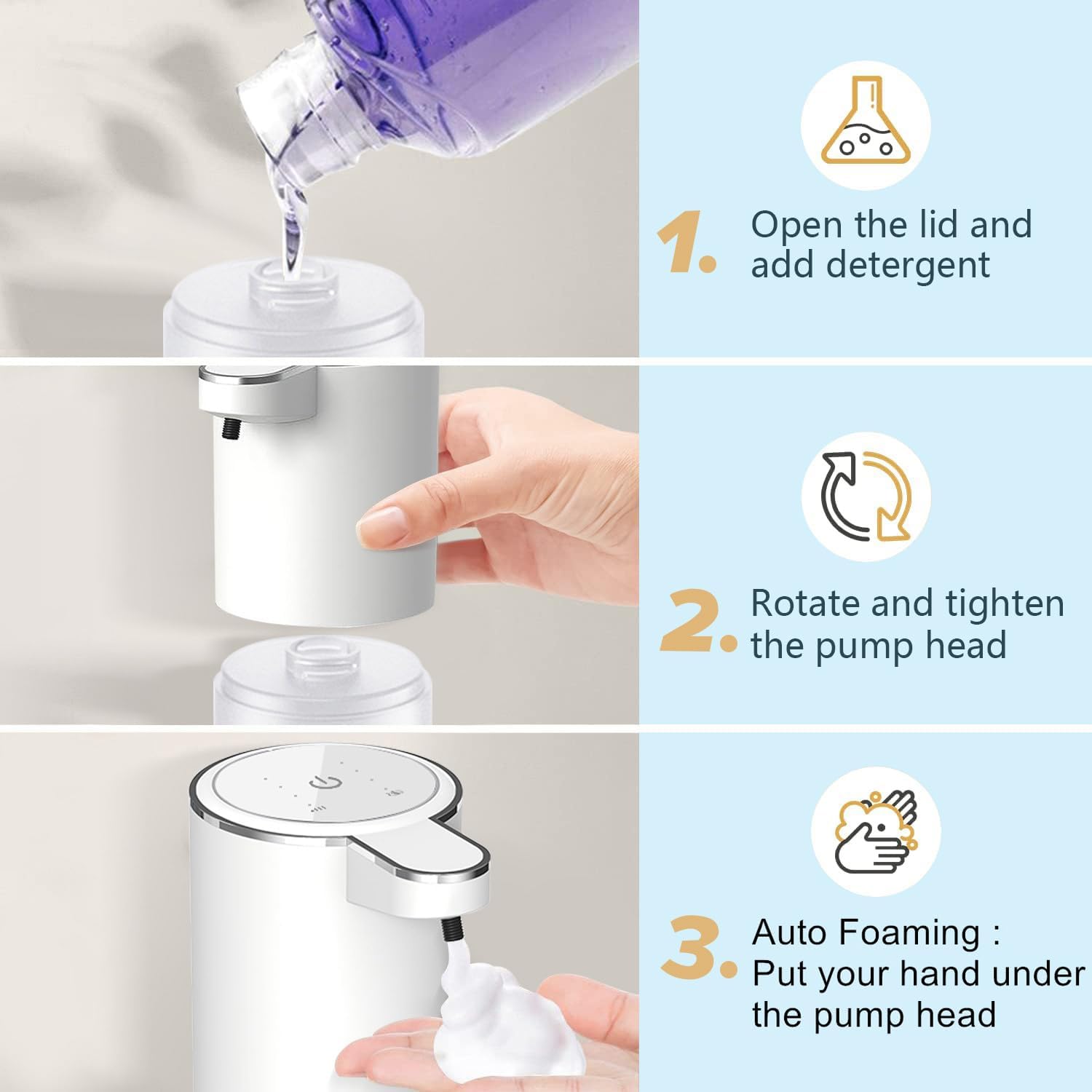 1. Open the lid and add detergent

2. Rotate and tighten the pump head

3. Auto Foaming : Put your hand under the pump head