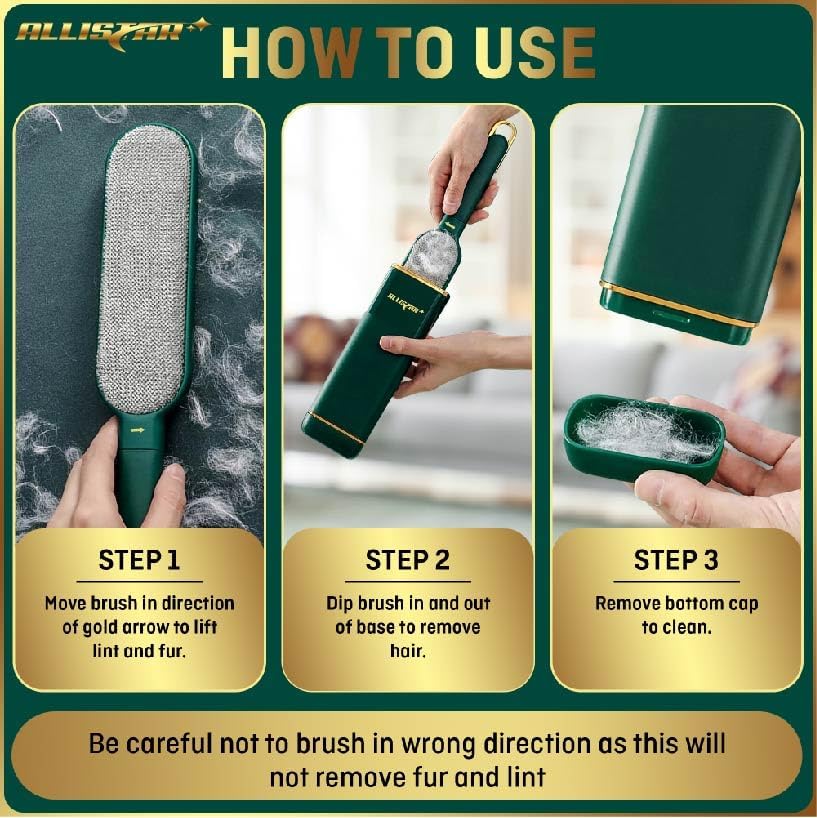 ALLISTAR

HOW TO USE

ALLISTAR

STEP 1

Move brush in direction of gold arrow to lift lint and fur.

STEP 2

Dip brush in and out of base to remove hair.

STEP 3

Remove bottom cap to clean.

Be careful not to brush in wrong direction as this will not remove fur and lint