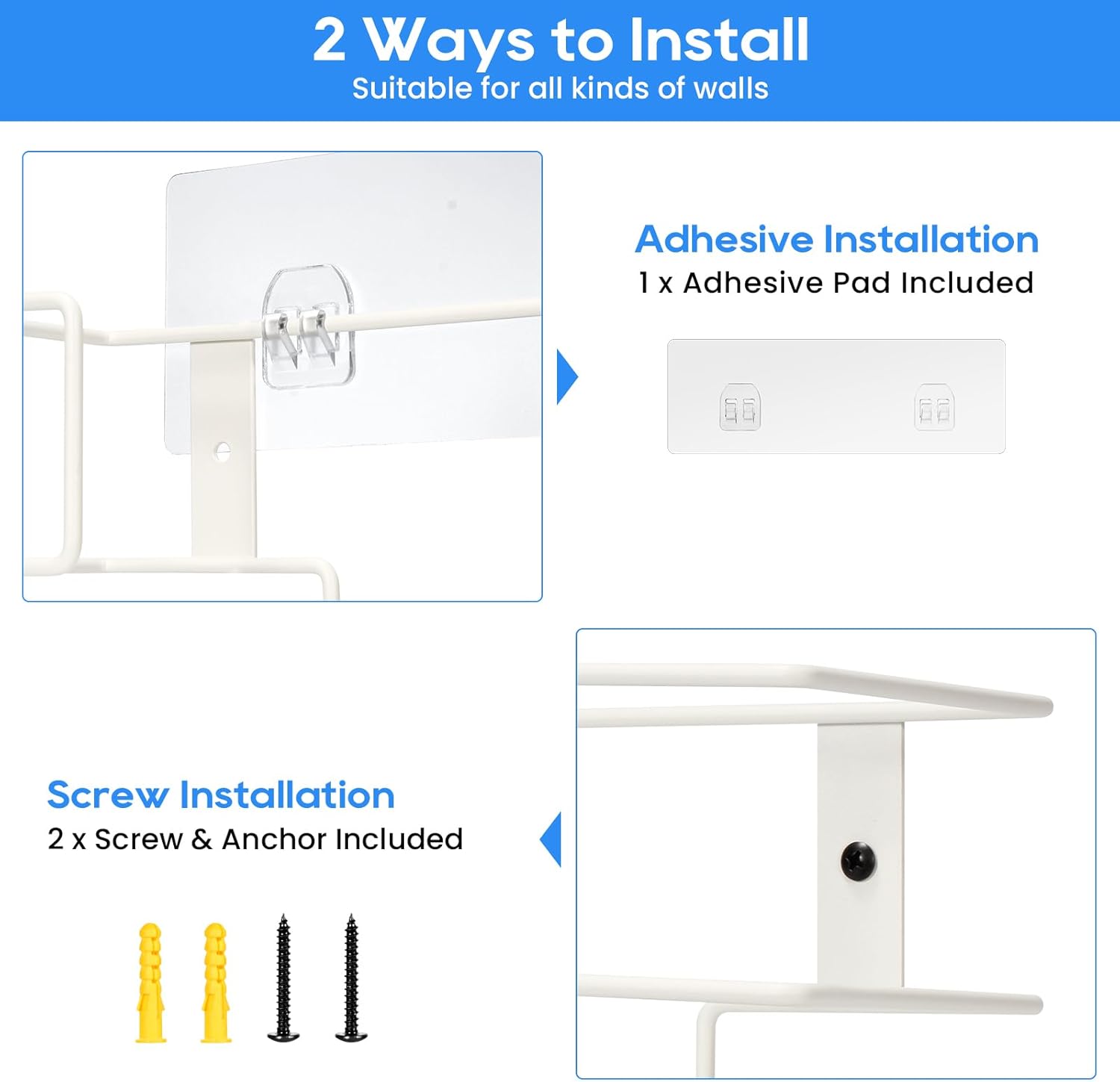 2 Ways to Install
Suitable for all kinds of walls

Adhesive Installation
1 x Adhesive Pad Included

Screw Installation
2 x Screw & Anchor Included