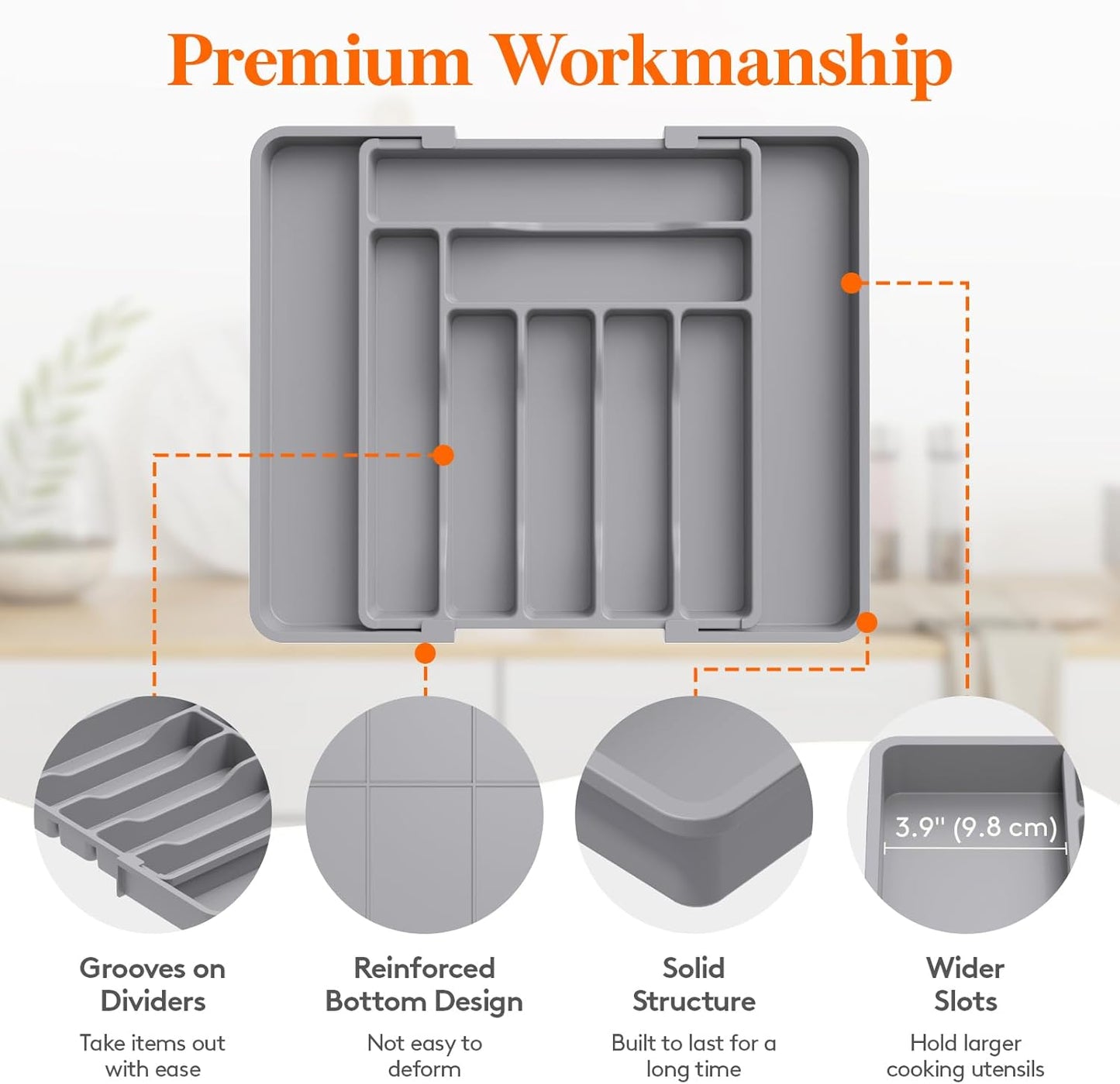 Premium Workmanship

3.9" (9.8 cm)

Grooves on Dividers

Take items out with ease

Reinforced Bottom Design

Not easy to deform

Solid Structure

Built to last for a long time

Wider Slots

Hold larger cooking utensils