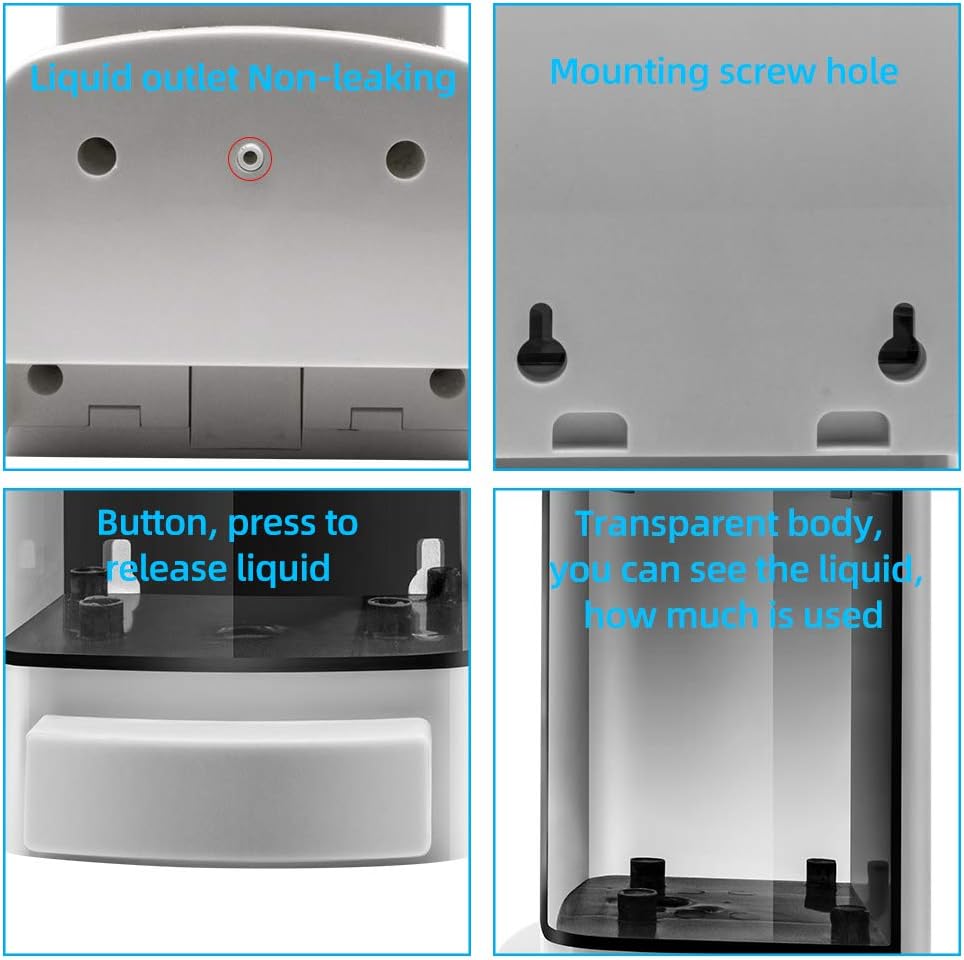 Liquid outlet Non-leaking

Mounting screw hole

Button, press to release liquid

Transparent body, you can see the liquid, how much is used