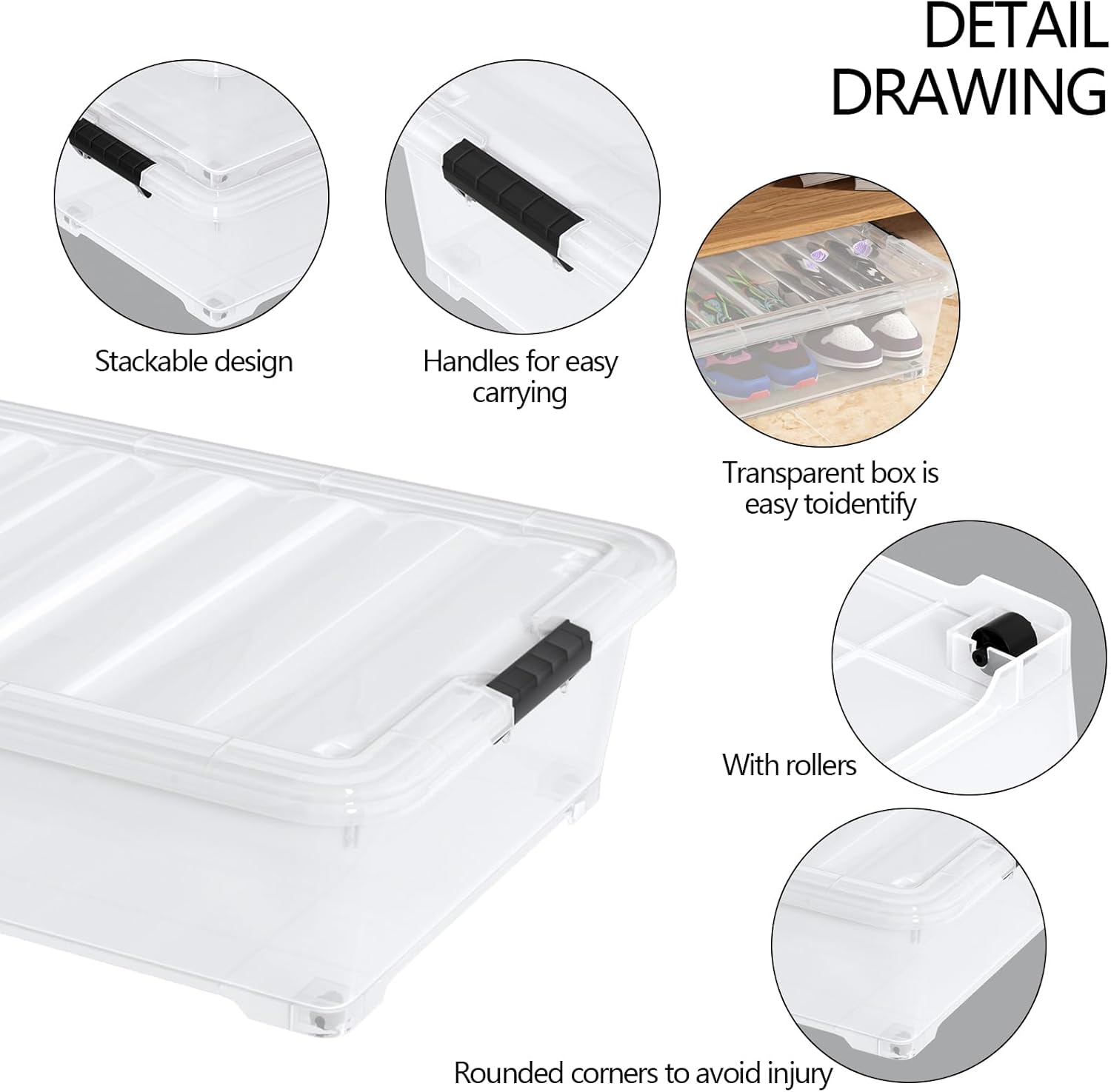 DETAIL DRAWING

Stackable design

Handles for easy carrying

Transparent box is easy toidentify

With rollers

Rounded corners to avoid injury