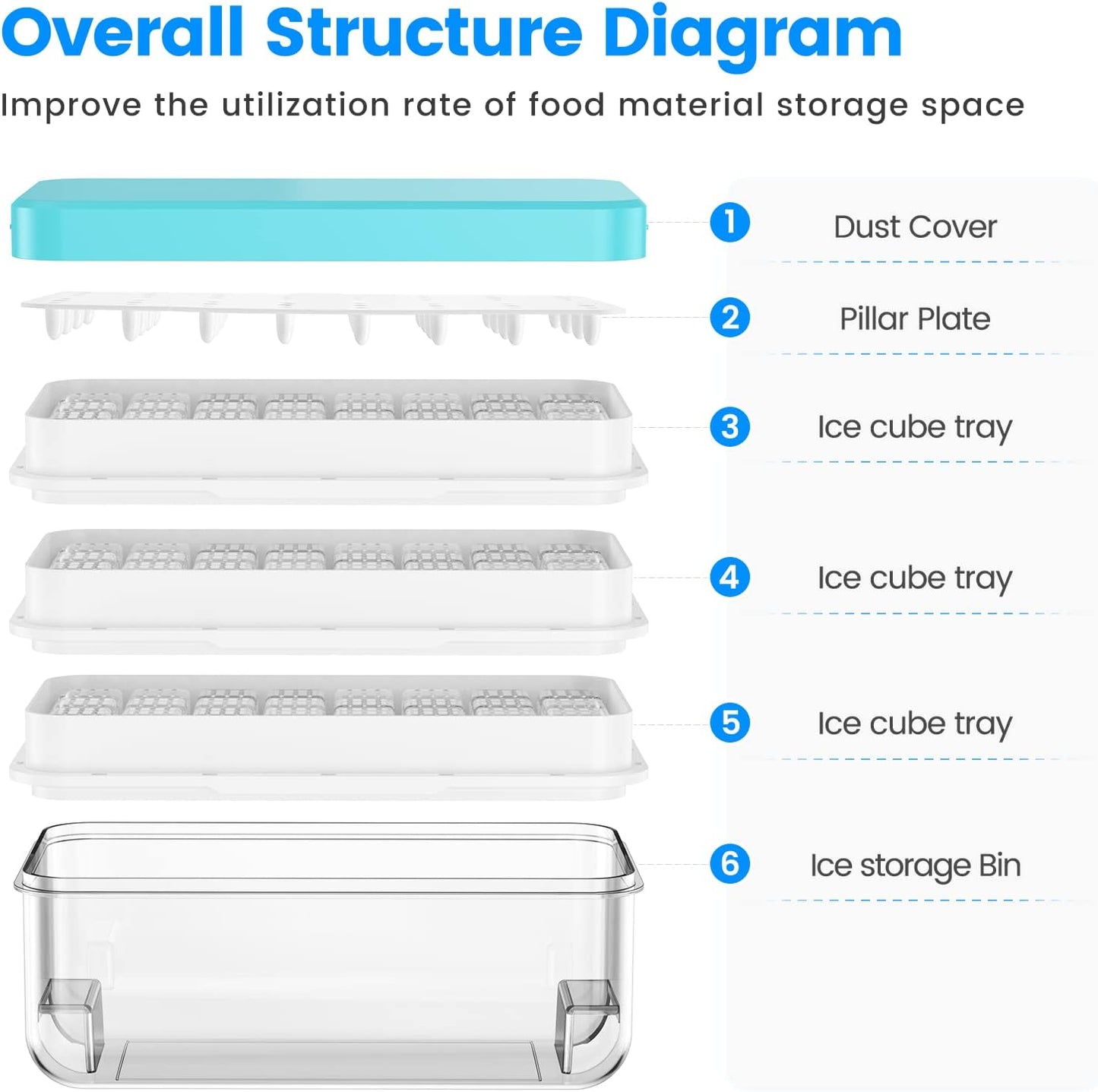 Overall Structure Diagram

Improve the utilization rate of food material storage space

1 Dust Cover

2 Pillar Plate

3 Ice cube tray

4 Ice cube tray

5 Ice cube tray

6 Ice storage Bin