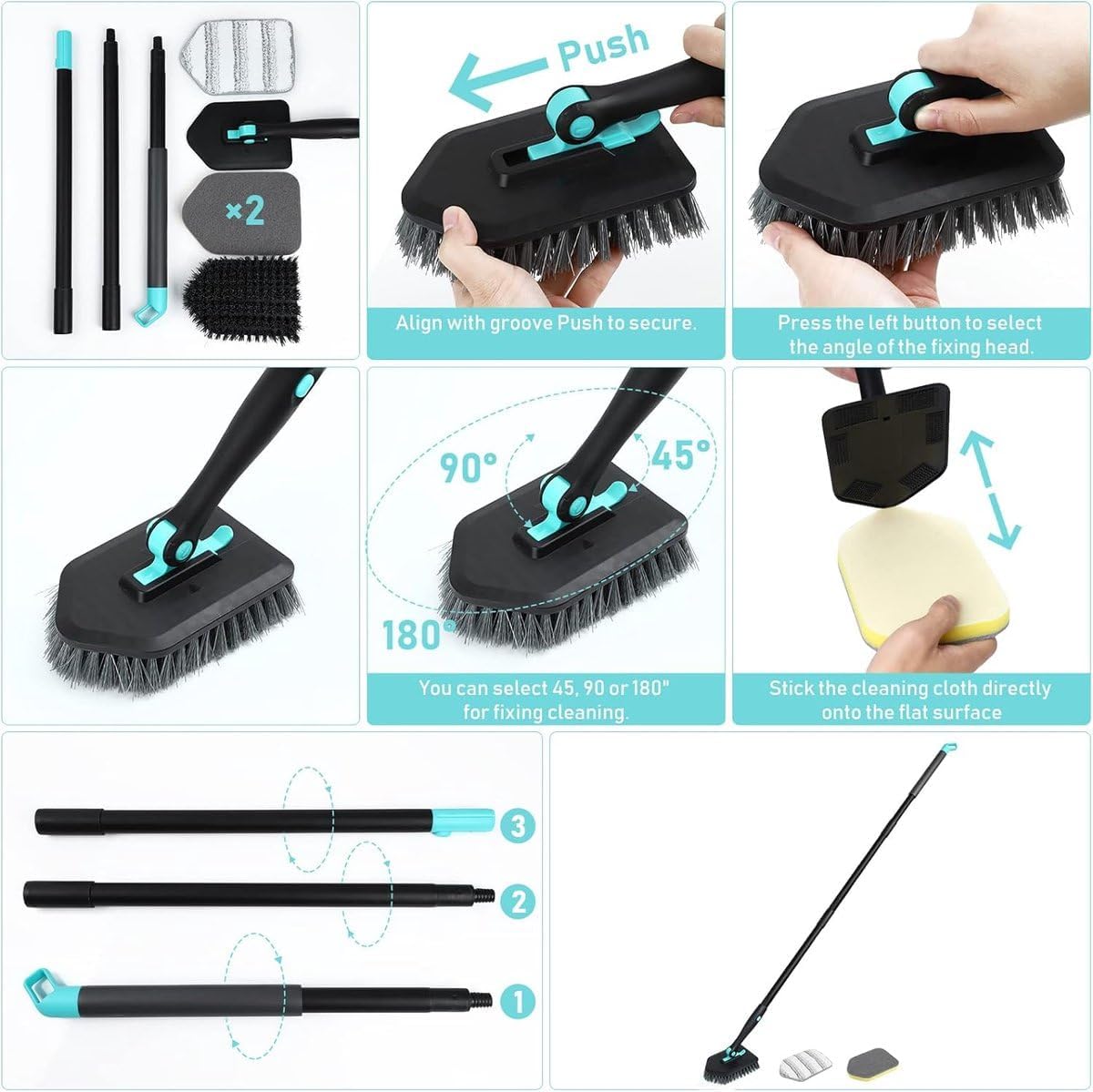 ×2

Push

Align with groove Push to secure.

Press the left button to select the angle of the fixing head.

90°

45°

180°

You can select 45, 90 or 180" for fixing cleaning.

Stick the cleaning cloth directly onto the flat surface

3

2

1