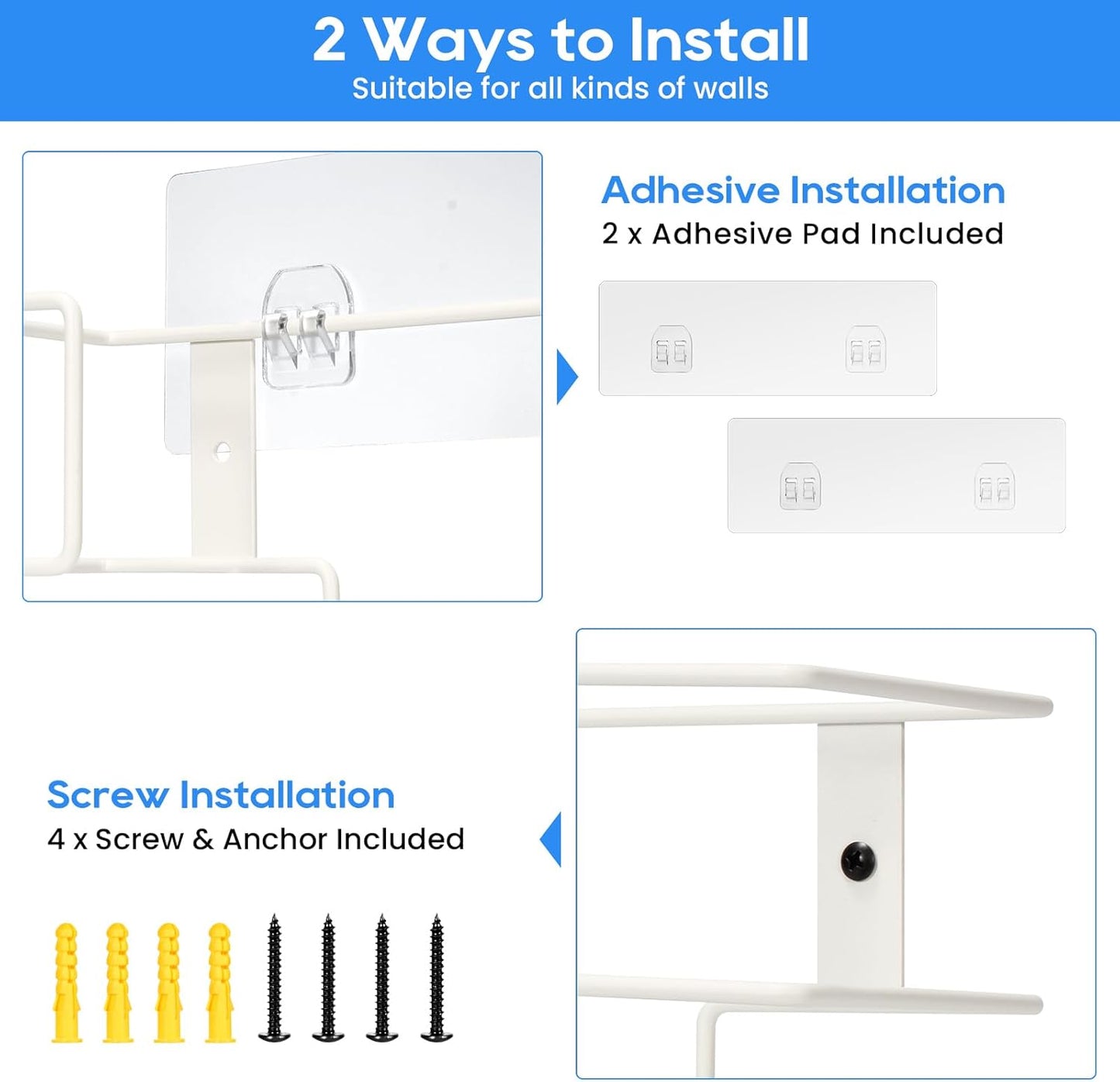 2 Ways to Install
Suitable for all kinds of walls

Adhesive Installation
2 x Adhesive Pad Included

Screw Installation
4 x Screw & Anchor Included