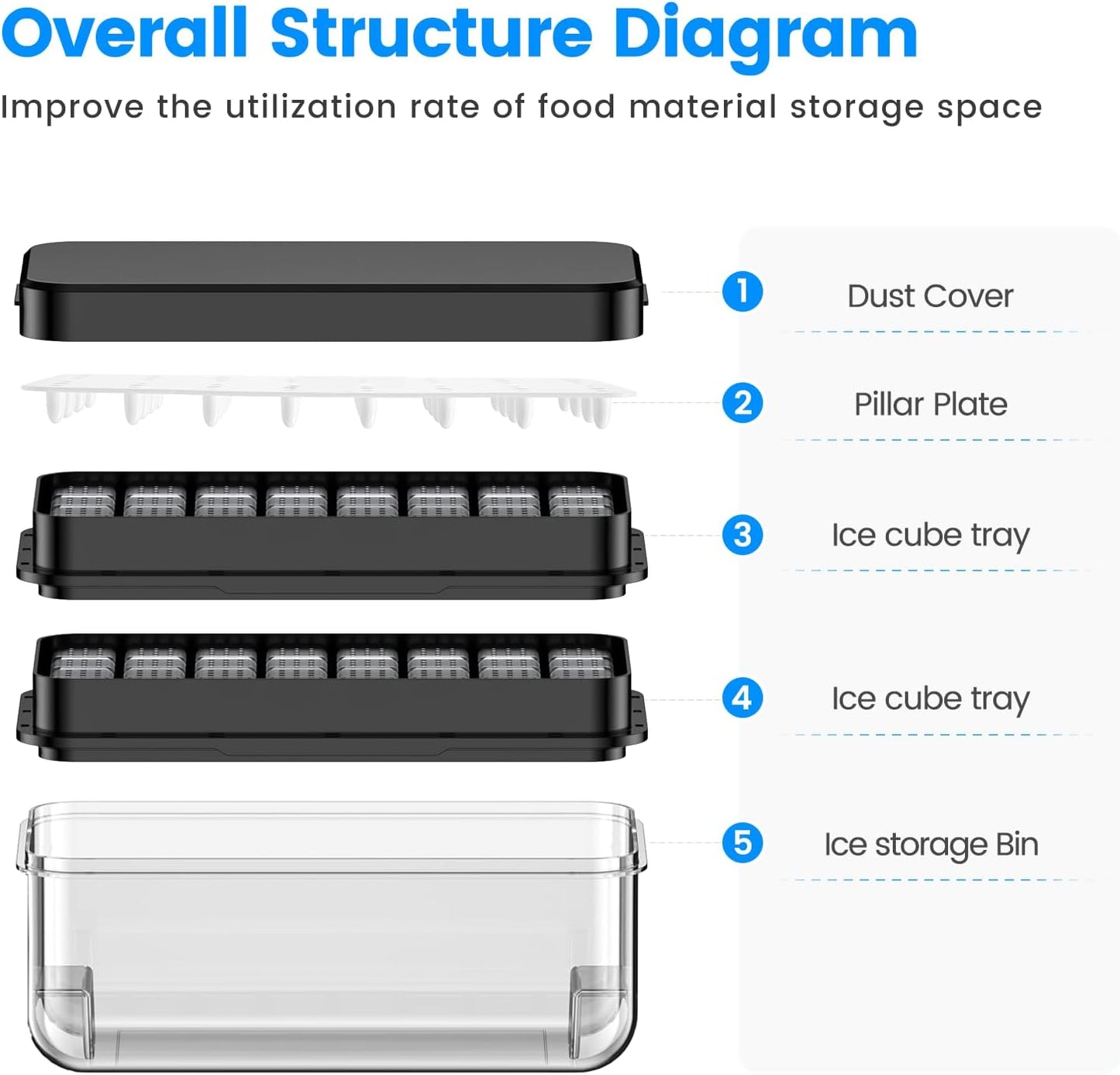 Overall Structure Diagram

Improve the utilization rate of food material storage space

1 Dust Cover

2 Pillar Plate

3 Ice cube tray

4 Ice cube tray

5 Ice storage Bin