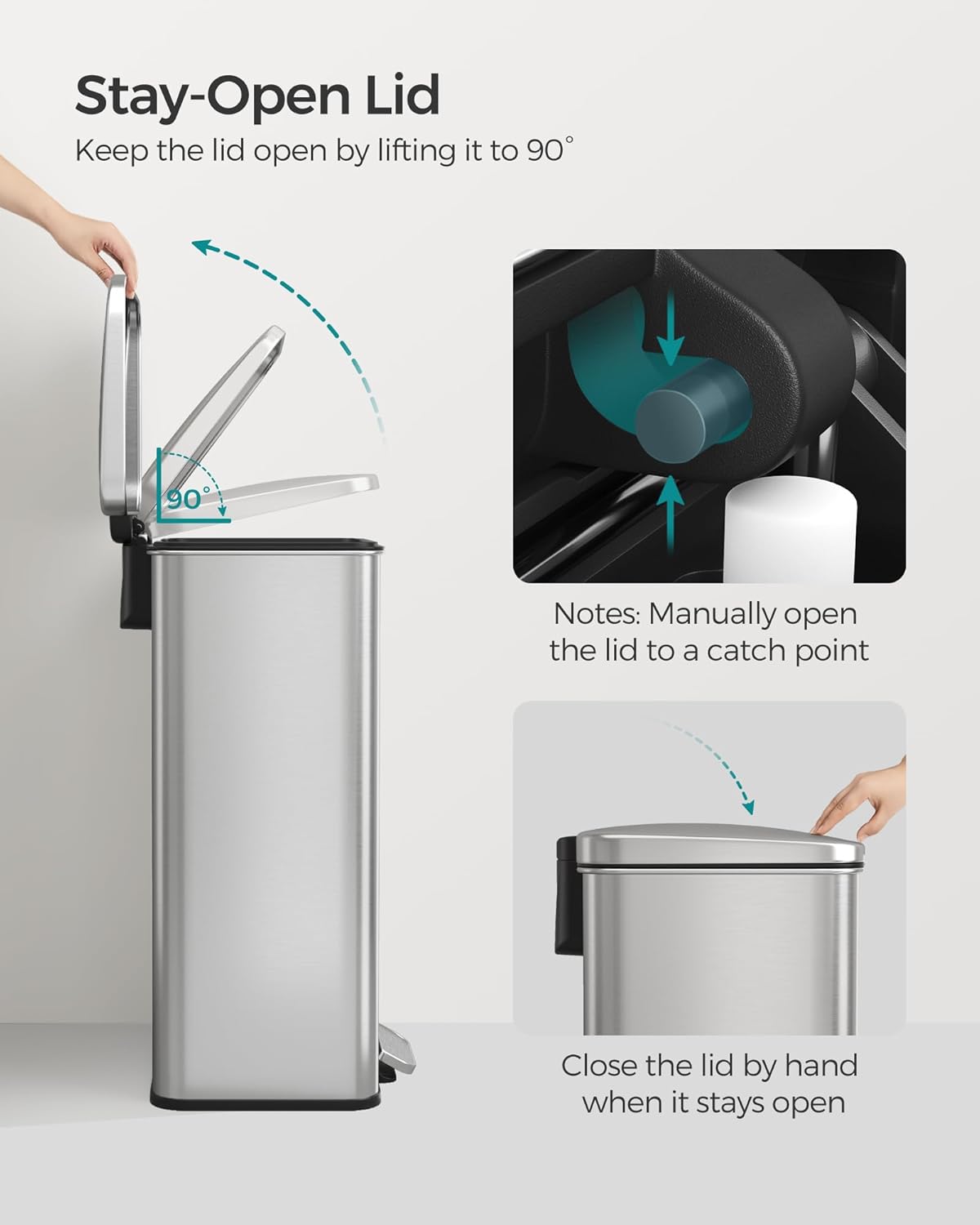 Stay-Open Lid

Keep the lid open by lifting it to 90°

90°

Notes: Manually open the lid to a catch point

Close the lid by hand when it stays open