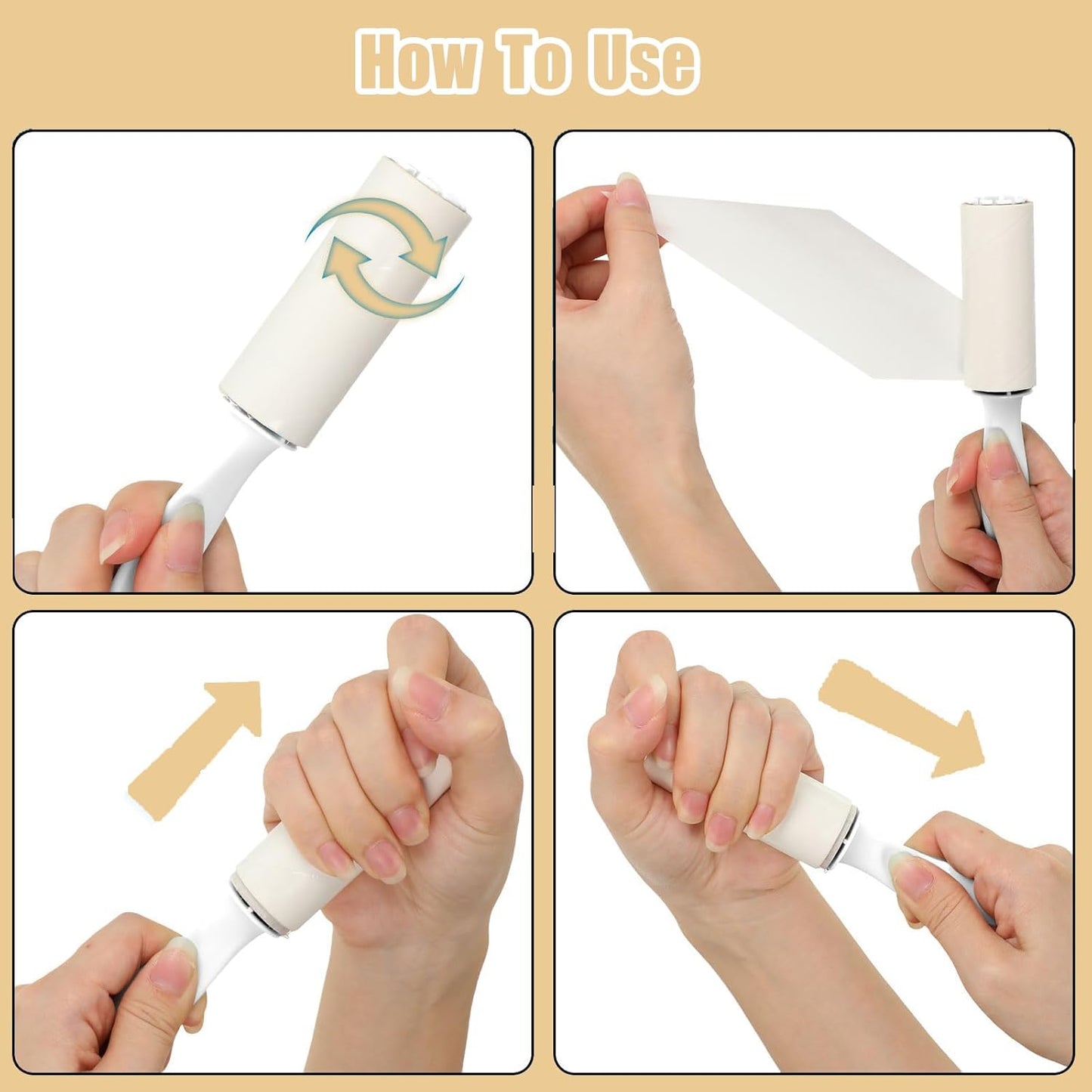 How To Use