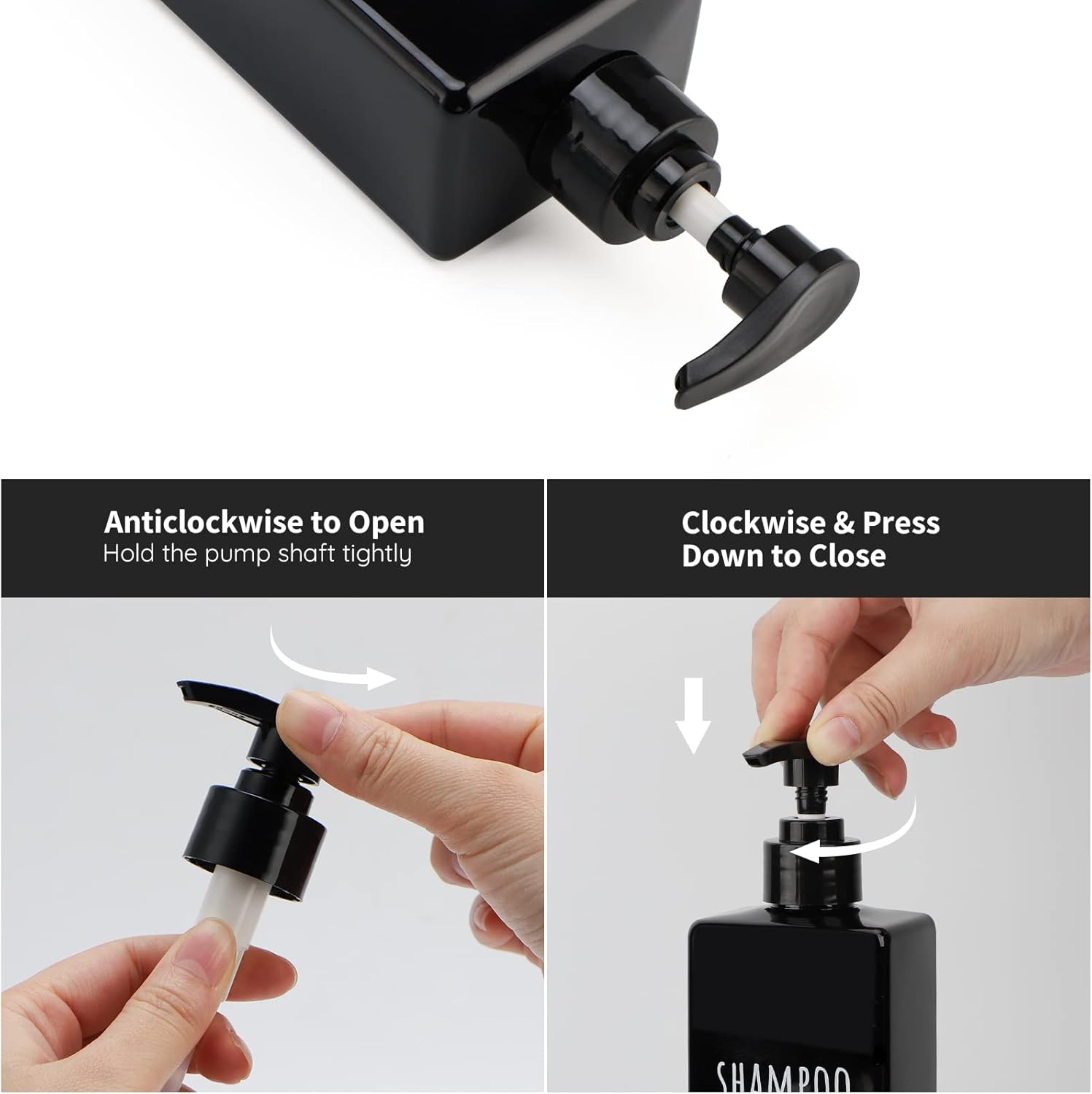 Anticlockwise to Open
Hold the pump shaft tightly

Clockwise & Press Down to Close

SHAMPOO