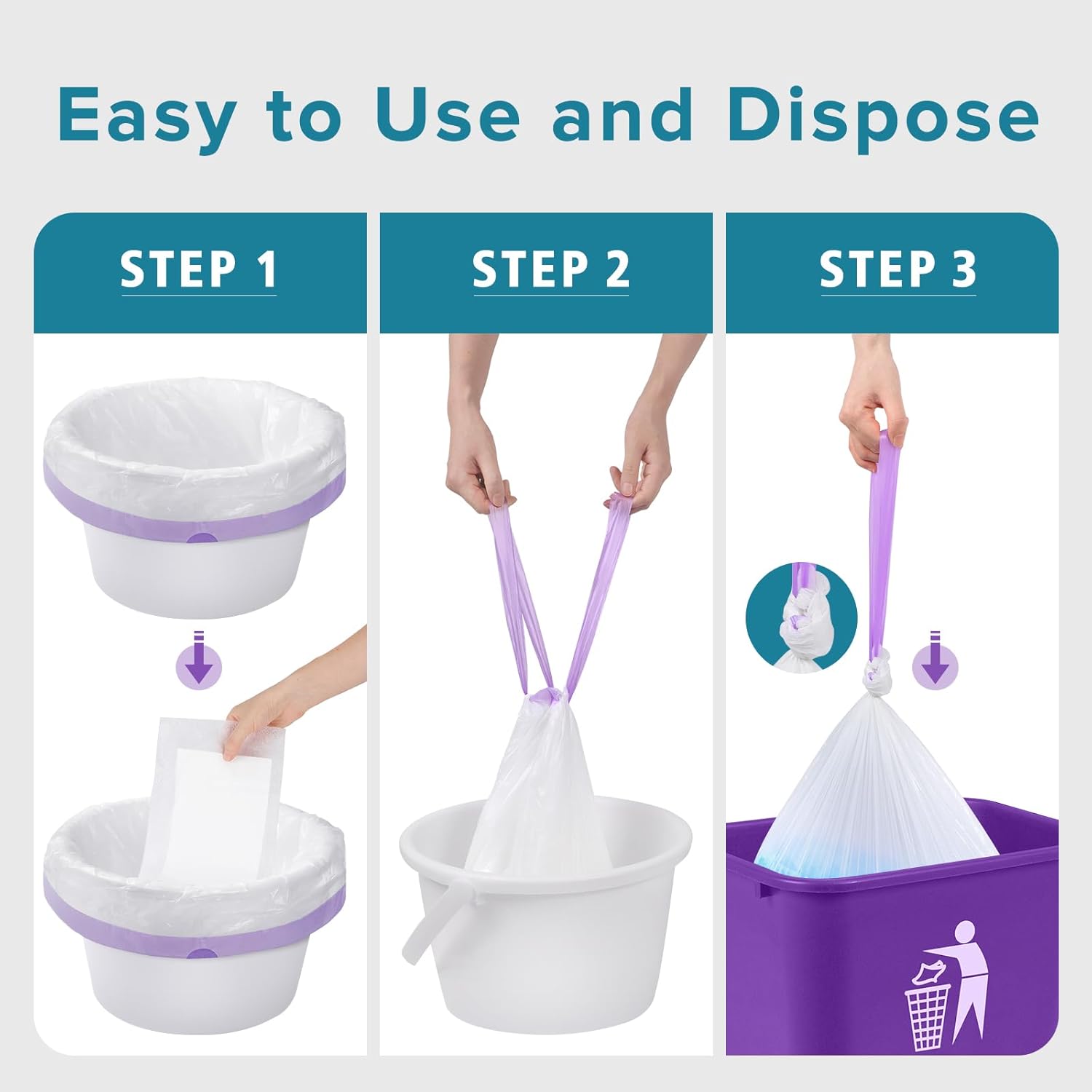 Easy to Use and Dispose

STEP 1

STEP 2

STEP 3