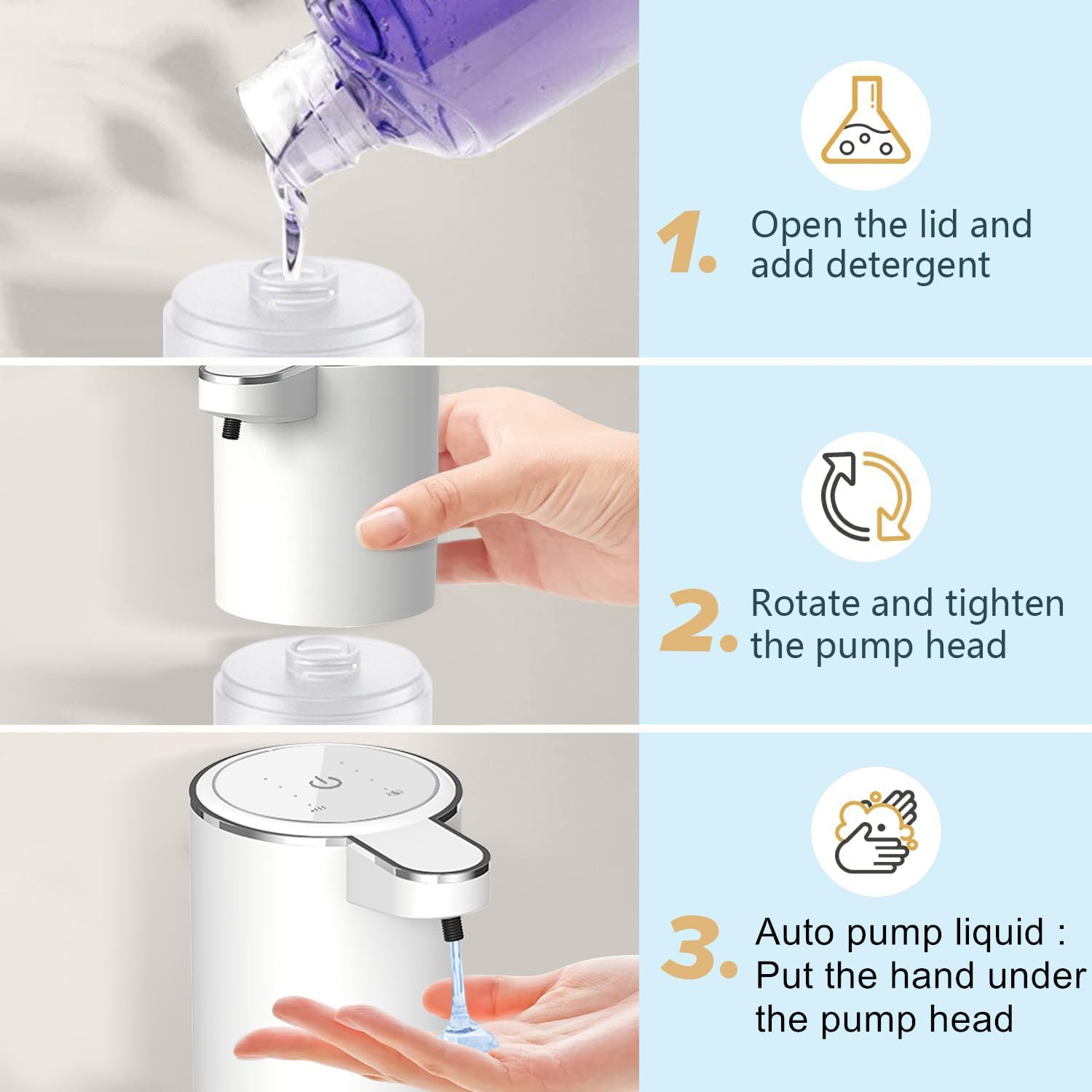 1. Open the lid and add detergent

2. Rotate and tighten the pump head

3. Auto pump liquid : Put the hand under the pump head