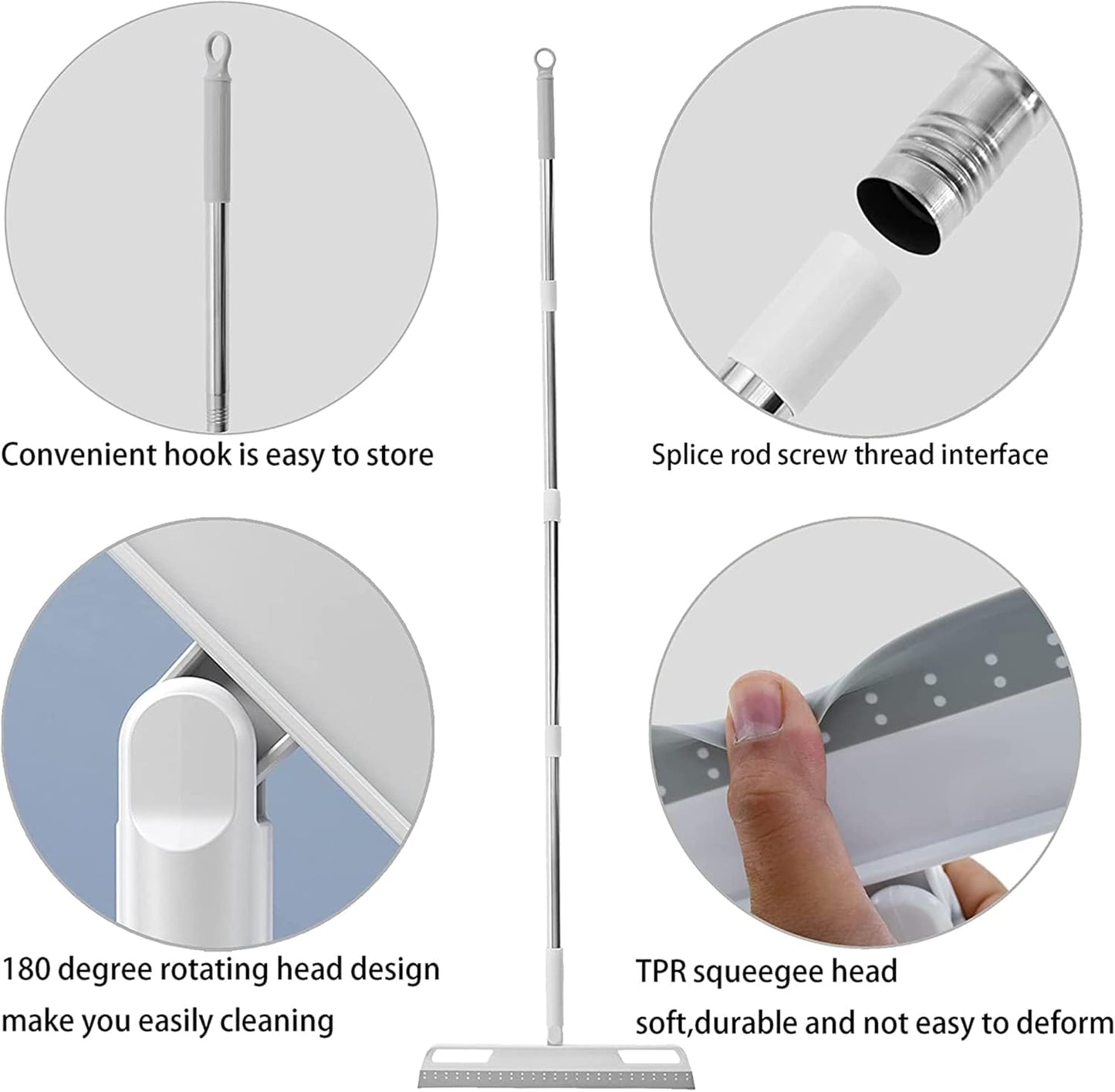 Convenient hook is easy to store

Splice rod screw thread interface

180 degree rotating head design
make you easily cleaning

TPR squeegee head
soft,durable and not easy to deform