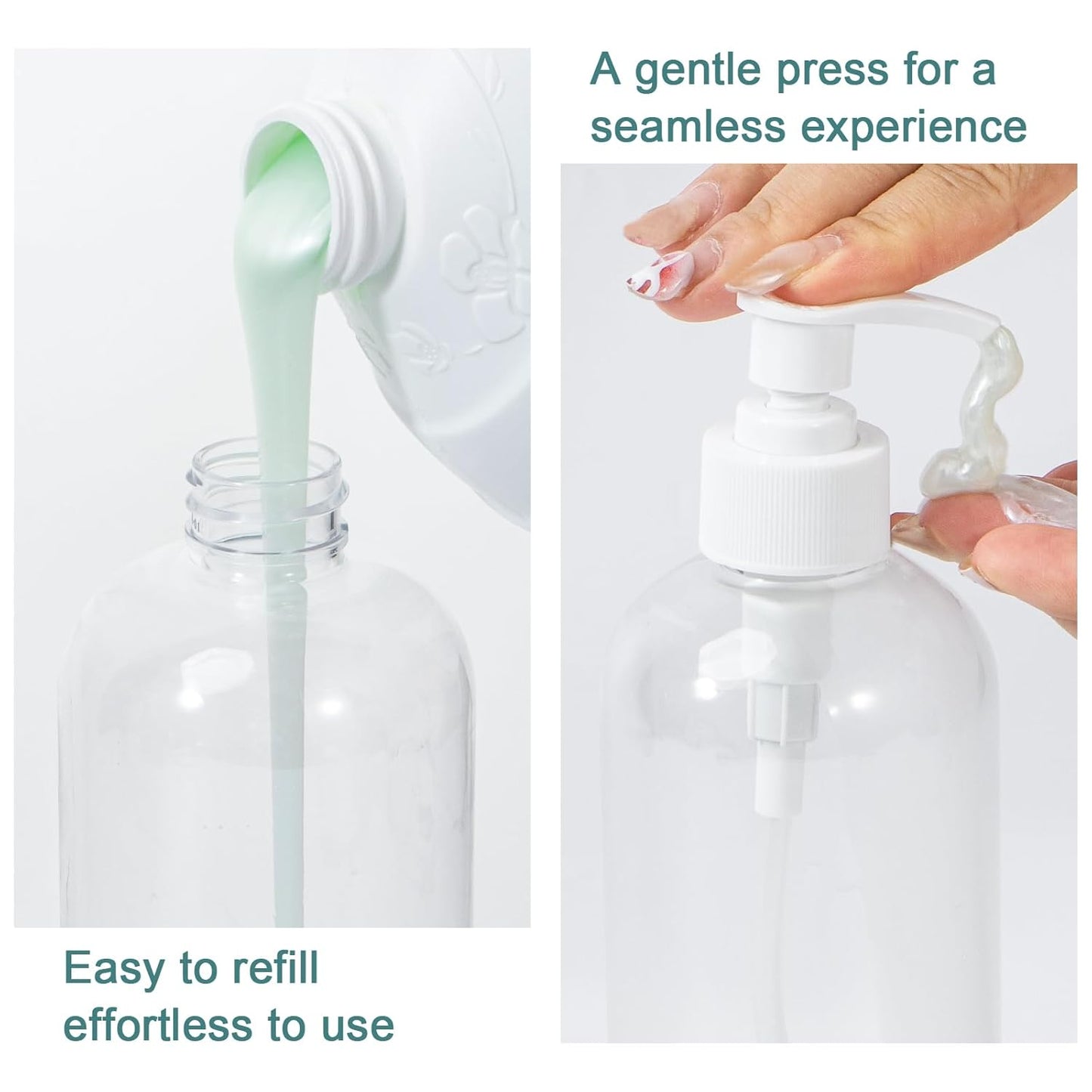 A gentle press for a seamless experience

Easy to refill effortless to use