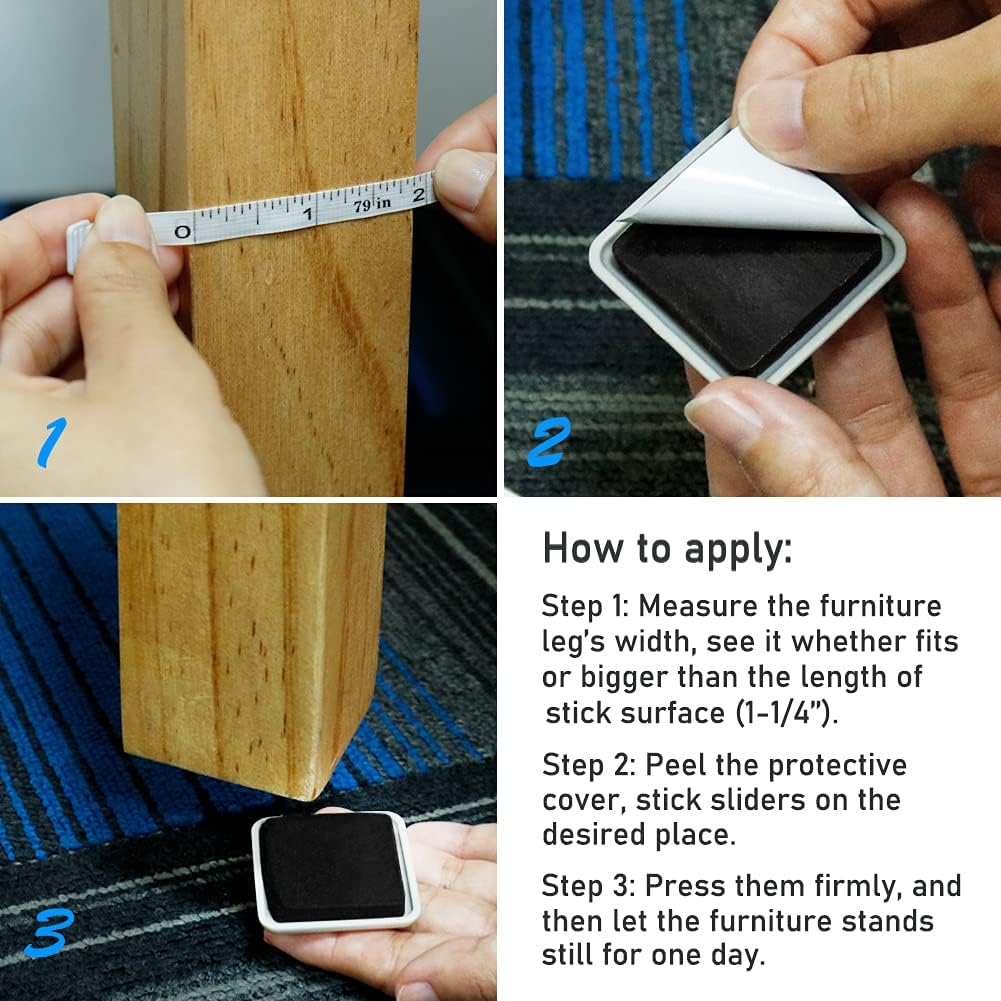 0 1 79 in 2

1

2

3

How to apply:

Step 1: Measure the furniture leg's width, see it whether fits or bigger than the length of stick surface (1-1/4").

Step 2: Peel the protective cover, stick sliders on the desired place.

Step 3: Press them firmly, and then let the furniture stands still for one day.