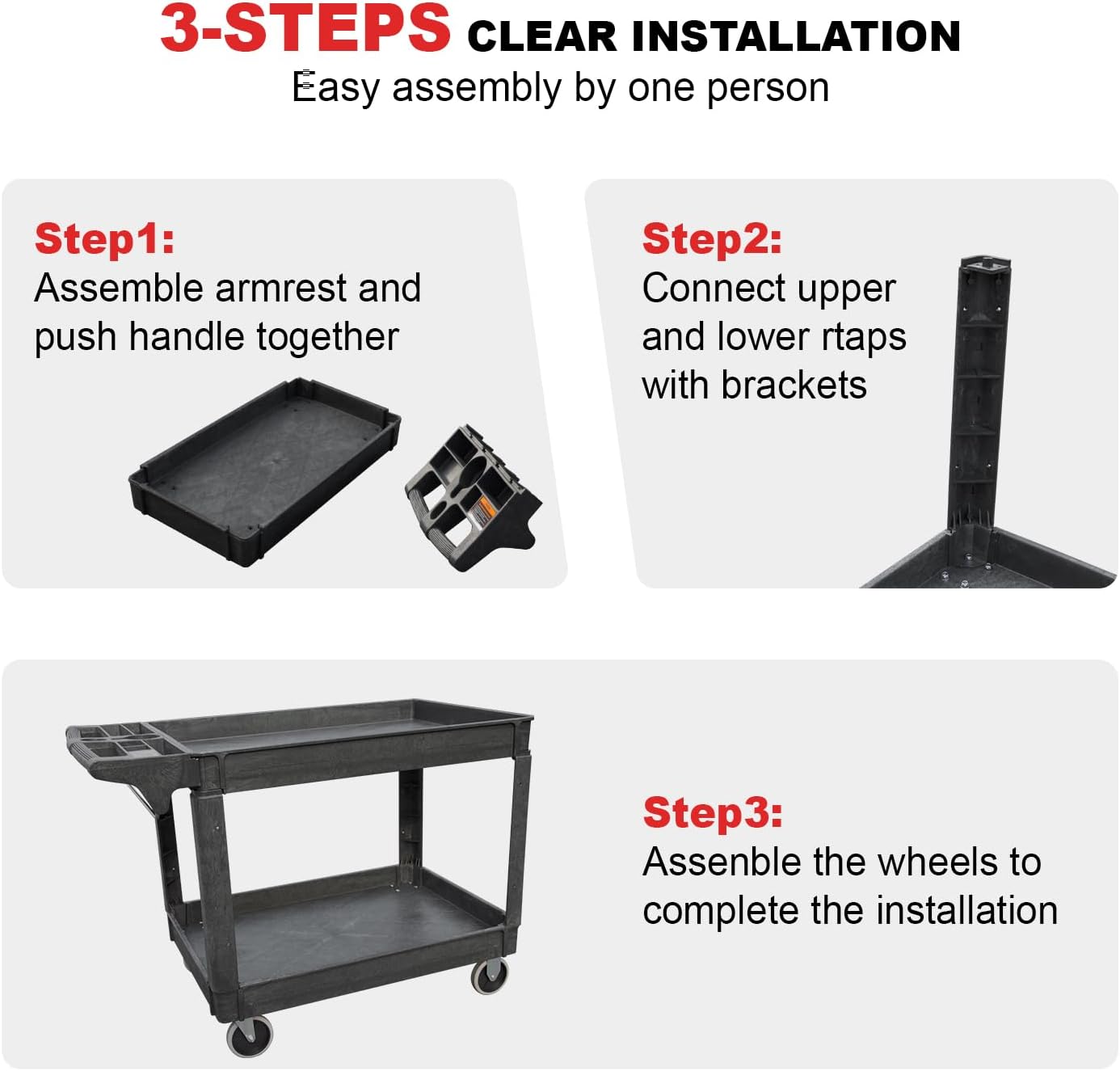 3-STEPS CLEAR INSTALLATION
Easy assembly by one person

Step1:
Assemble armrest and push handle together

Step2:
Connect upper and lower rtaps with brackets

Step3:
Assenble the wheels to complete the installation