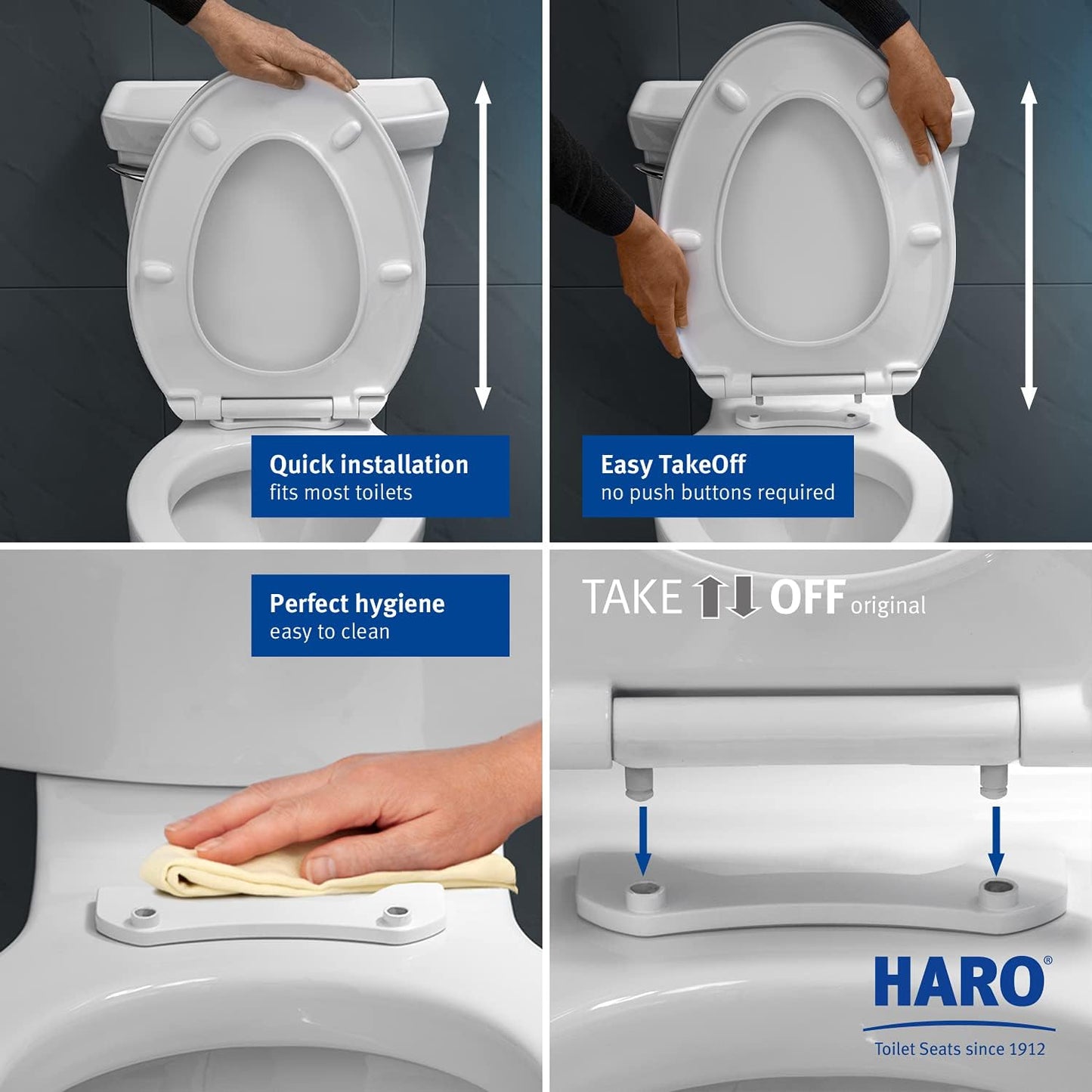 Quick installation
fits most toilets

Easy TakeOff
no push buttons required

Perfect hygiene
easy to clean

TAKE OFF original

HARO®
Toilet Seats since 1912