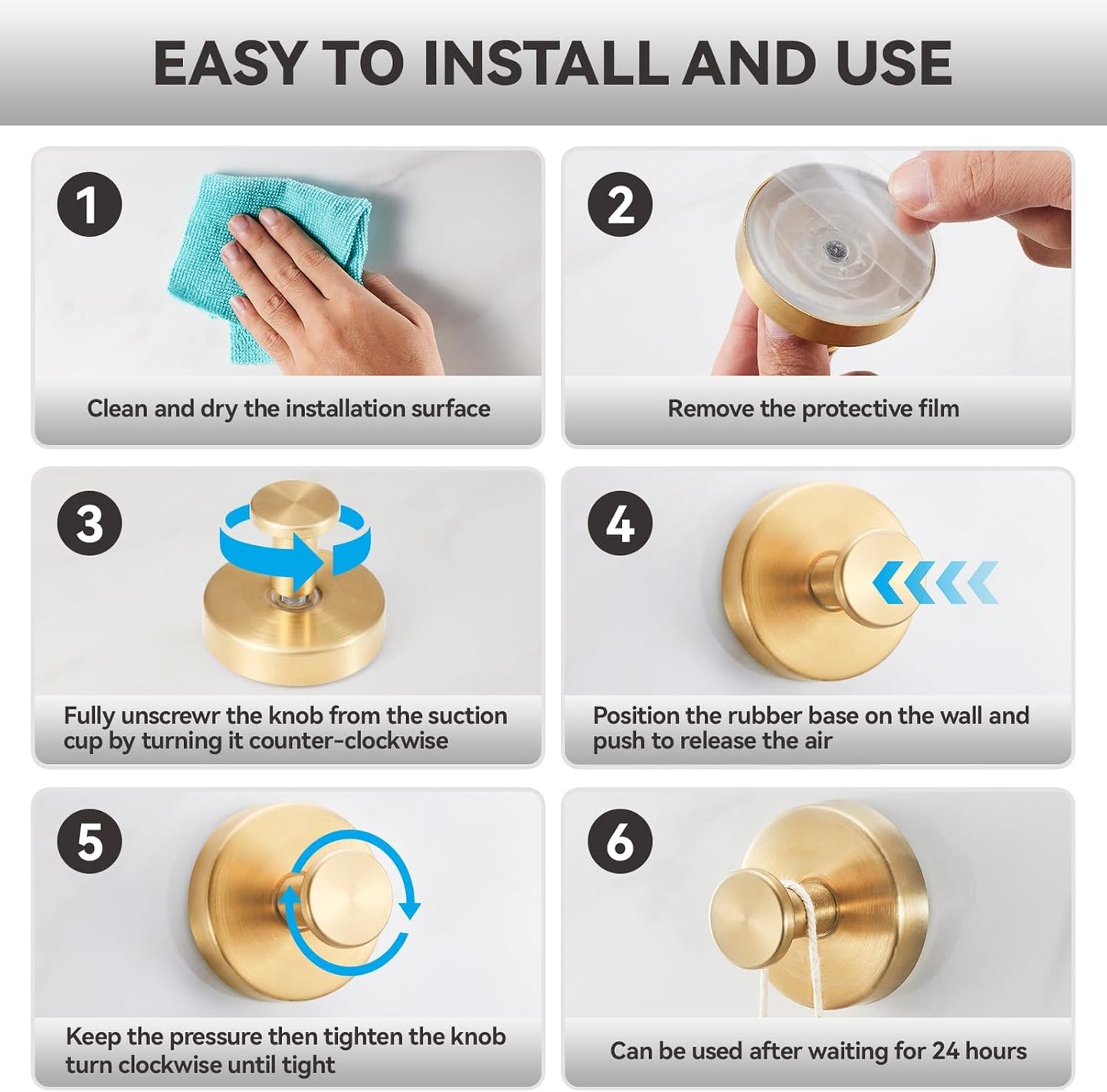 EASY TO INSTALL AND USE

1
Clean and dry the installation surface

2
Remove the protective film

3
Fully unscrewr the knob from the suction cup by turning it counter-clockwise

4
Position the rubber base on the wall and push to release the air

5
Keep the pressure then tighten the knob turn clockwise until tight

6
Can be used after waiting for 24 hours