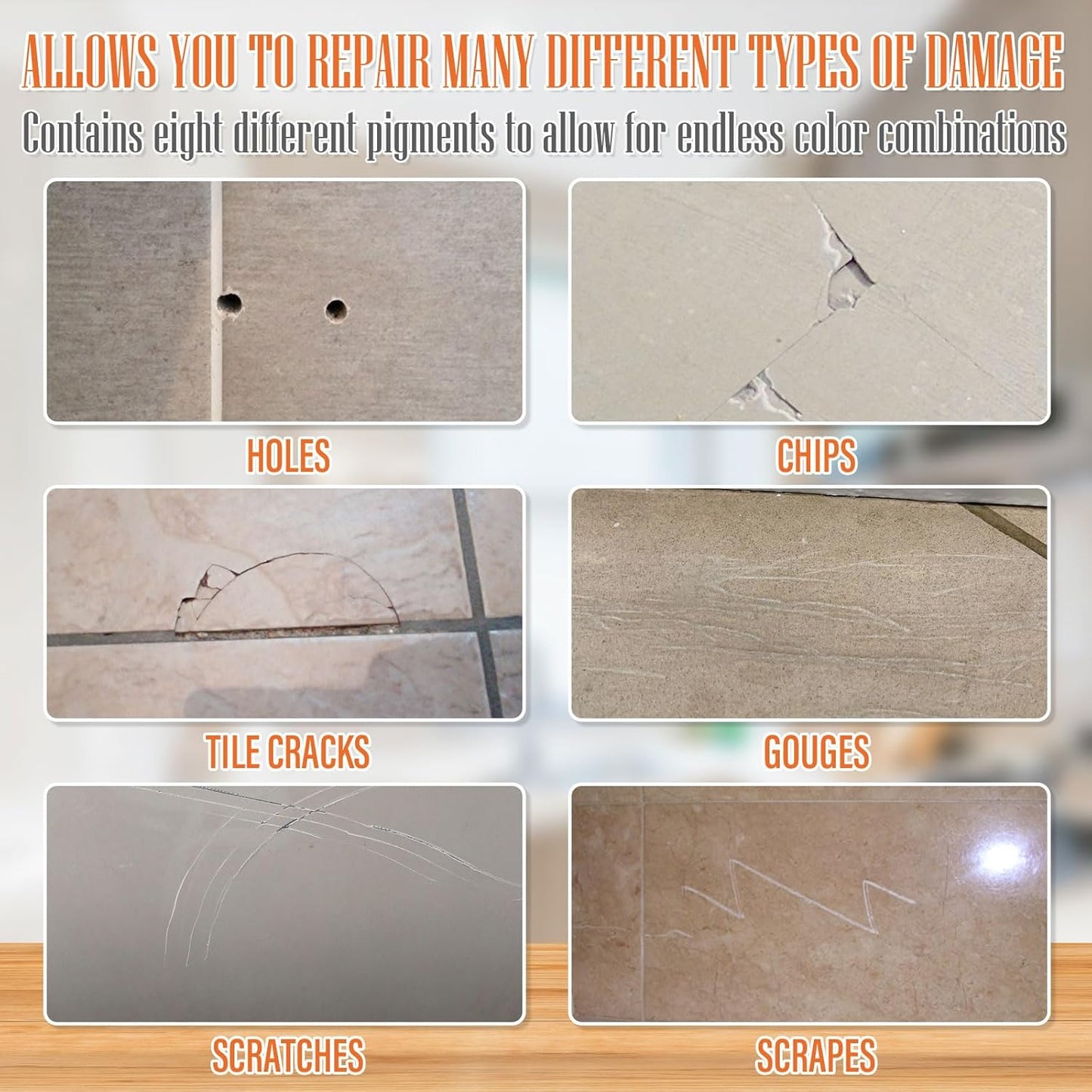 ALLOWS YOU TO REPAIR MANY DIFFERENT TYPES OF DAMAGE

Contains eight different pigments to allow for endless color combinations

HOLES

CHIPS

TILE CRACKS

GOUGES

SCRATCHES

SCRAPES