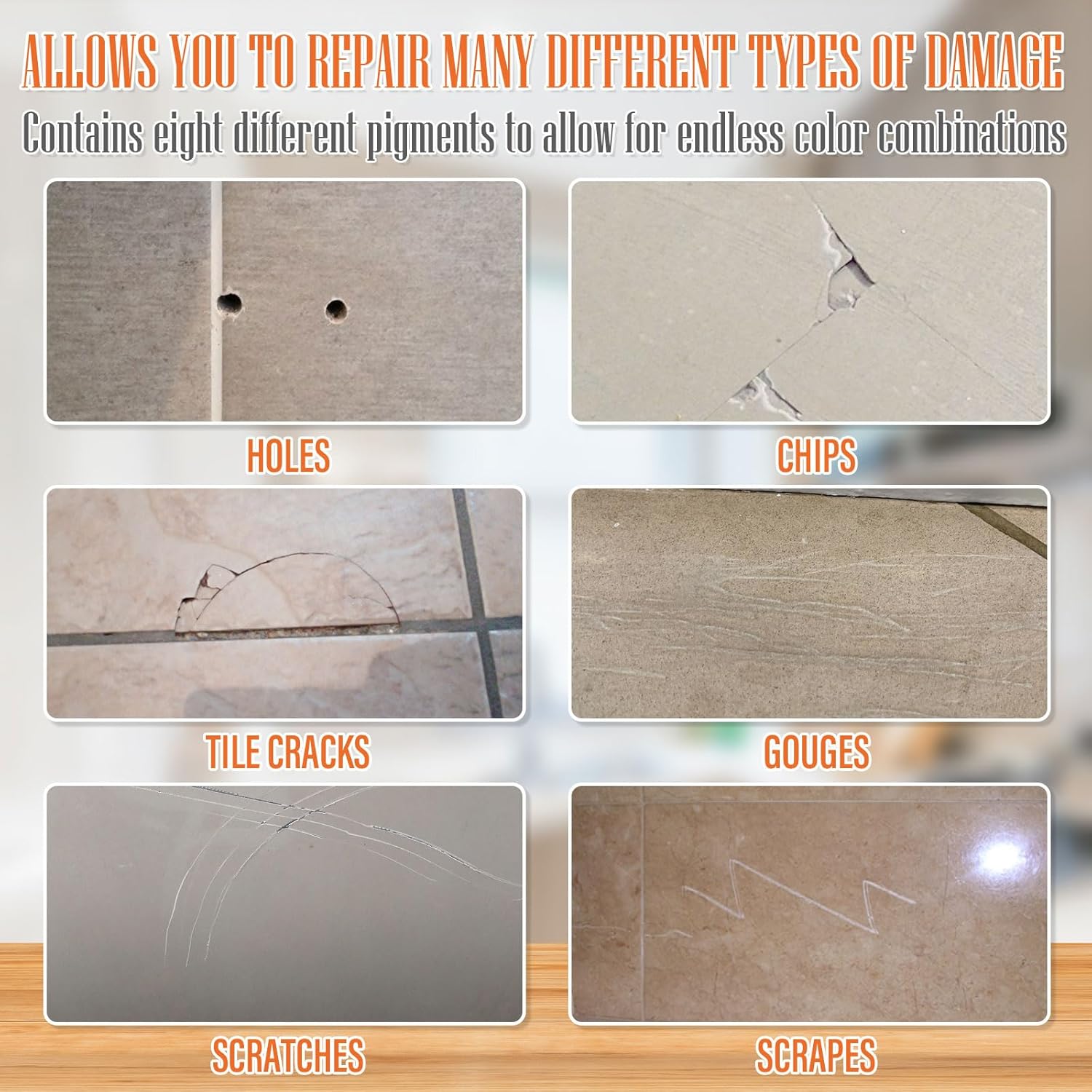 ALLOWS YOU TO REPAIR MANY DIFFERENT TYPES OF DAMAGE

Contains eight different pigments to allow for endless color combinations

HOLES

CHIPS

TILE CRACKS

GOUGES

SCRATCHES

SCRAPES