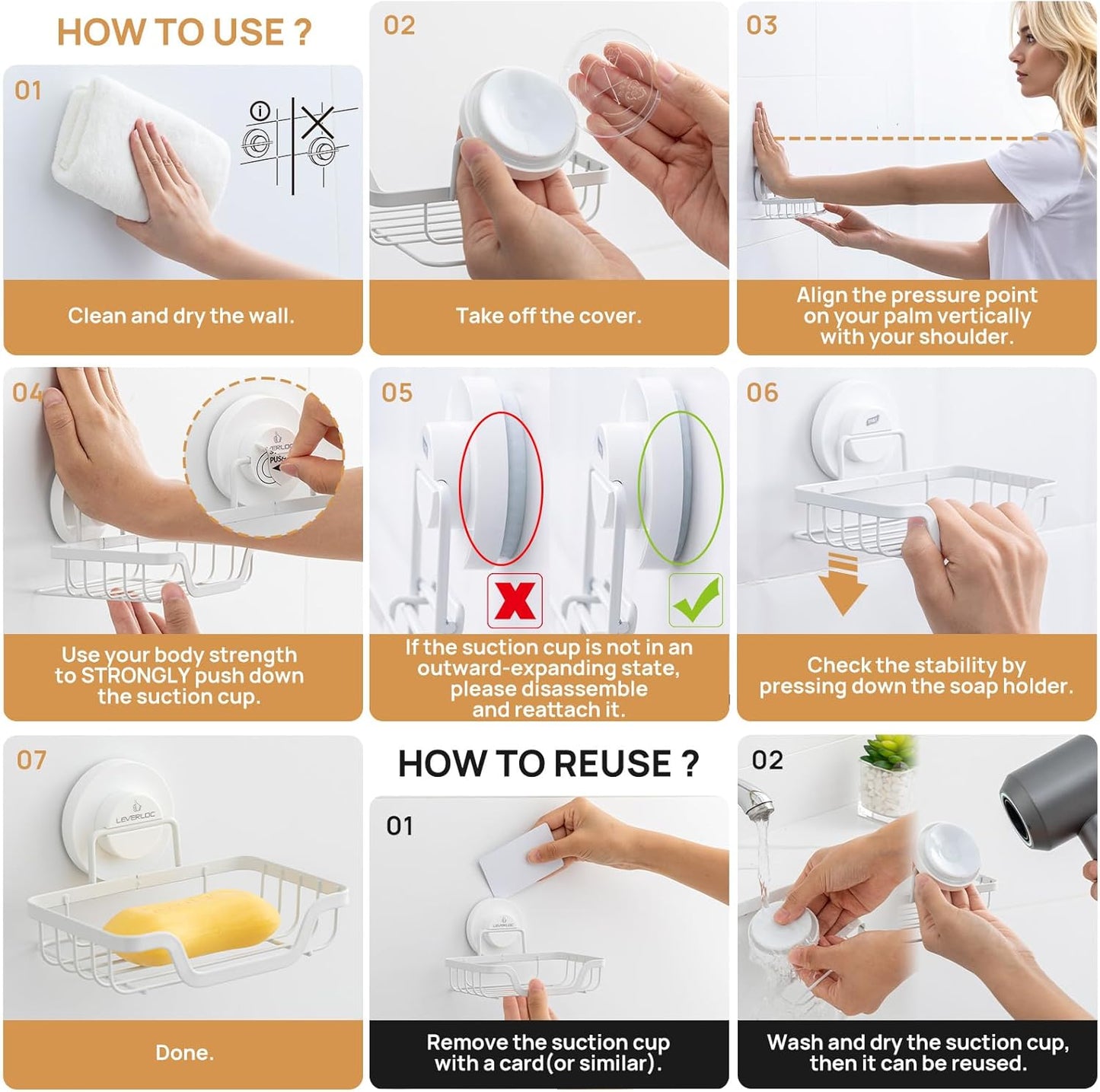 HOW TO USE ?

01

Clean and dry the wall.

02

Take off the cover.

03

Align the pressure point on your palm vertically with your shoulder.

04

LEVERLOC

PUSH

Use your body strength to STRONGLY push down the suction cup.

05

If the suction cup is not in an outward-expanding state, please disassemble and reattach it.

06

Check the stability by pressing down the soap holder.

07

LEVERLOC

Done.

HOW TO REUSE ?

01

LEVERLOC

Remove the suction cup with a card(or similar).

02

Wash and dry the suction cup, then it can be reused.