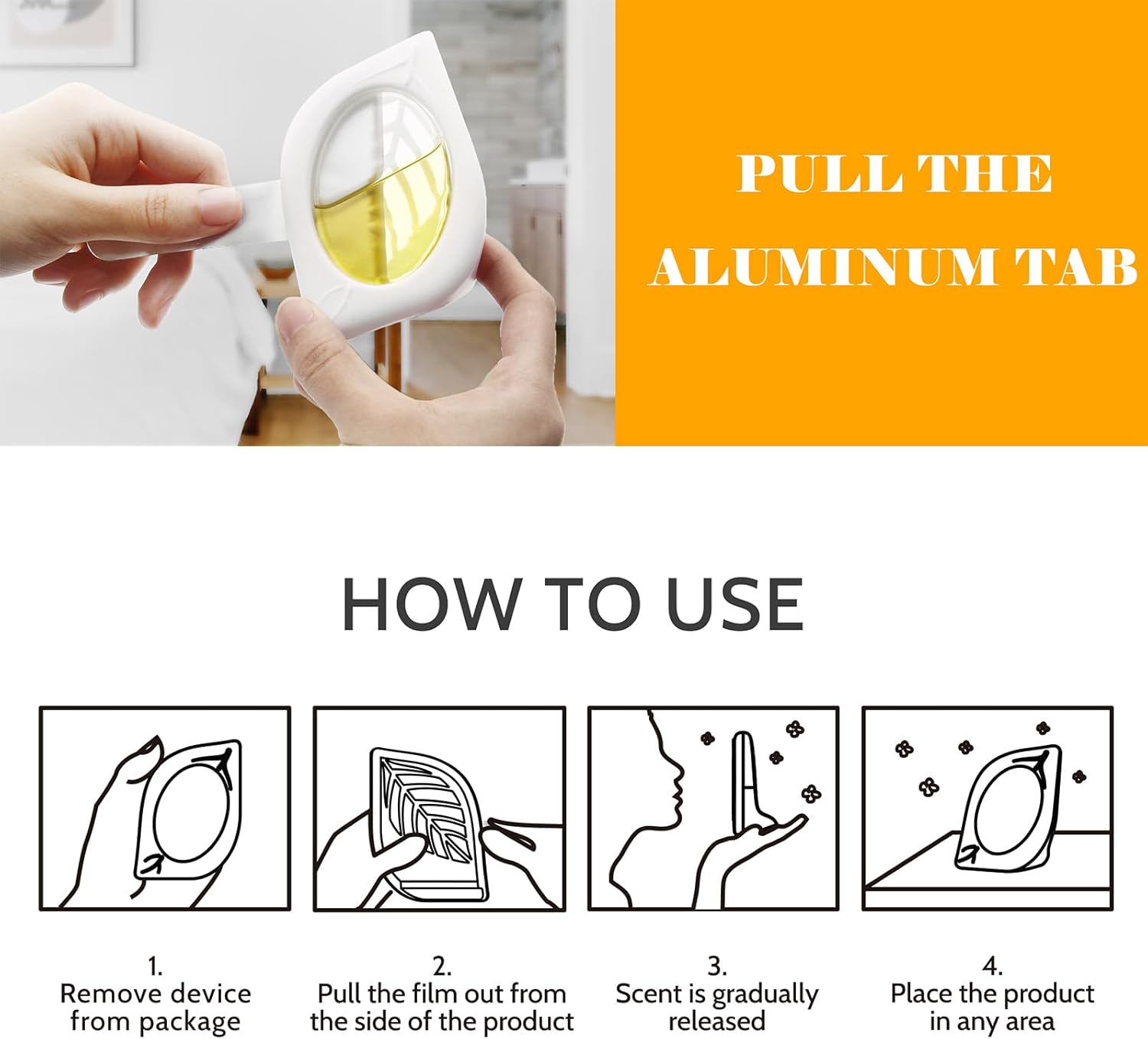 PULL THE ALUMINUM TAB

HOW TO USE

1.
Remove device from package

2.
Pull the film out from the side of the product

3.
Scent is gradually released

4.
Place the product in any area