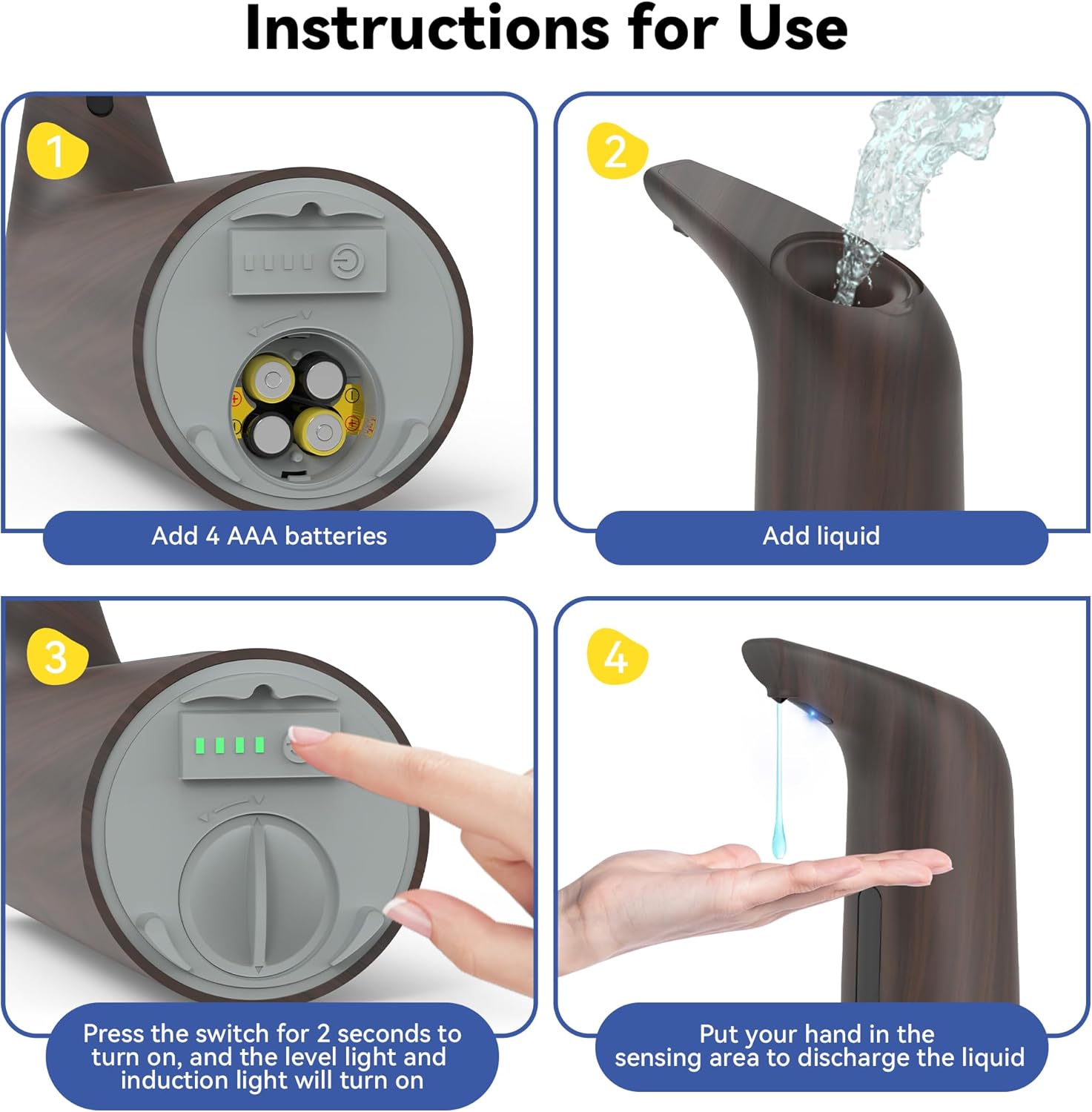 Instructions for Use

1

Add 4 AAA batteries

2

Add liquid

3

Press the switch for 2 seconds to turn on, and the level light and induction light will turn on

4

Put your hand in the sensing area to discharge the liquid